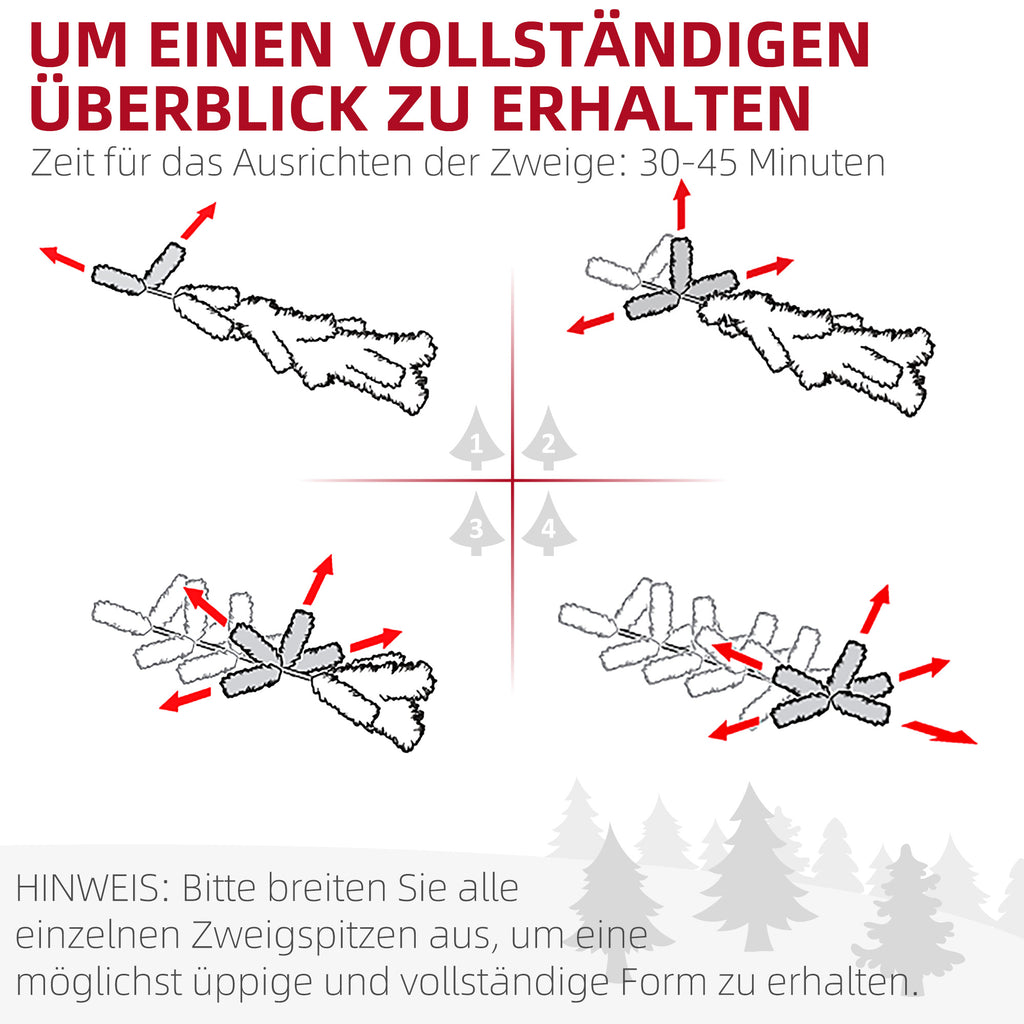 UM EINEN VOLLSTÄNDIGEN ÜBERBLICK ZU ERHALTEN
Zeit für das Ausrichten der Zweige: 30-45 Minuten

1
2
3
4

HINWEIS: Bitte breiten Sie alle einzelnen Zweigspitzen aus, um eine möglichst üppige und vollständige Form zu erhalten.