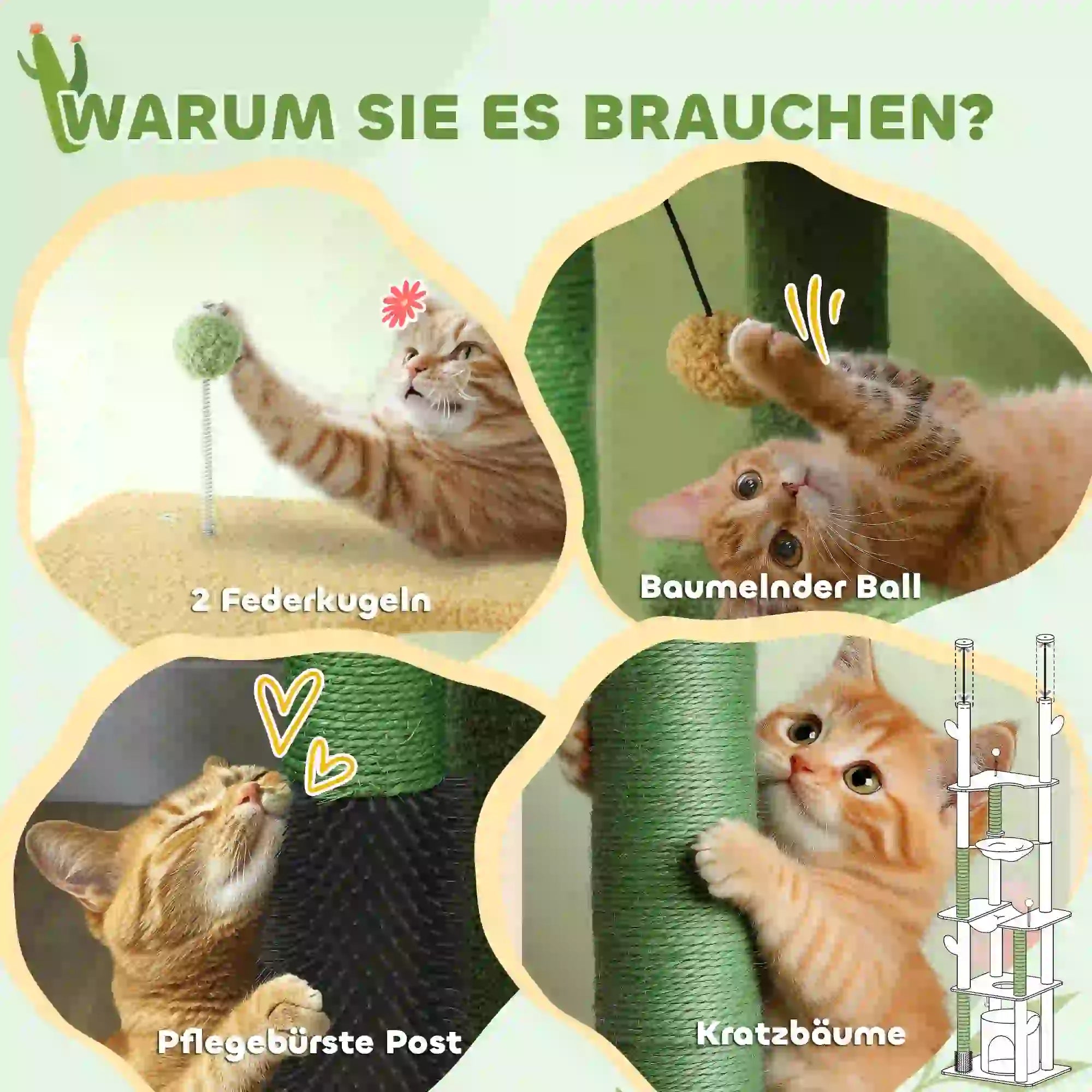 WARUM SIE ES BRAUCHEN?

2 Federkugeln

Baumelnder Ball

Pflegebürste Post

Kratzbäume