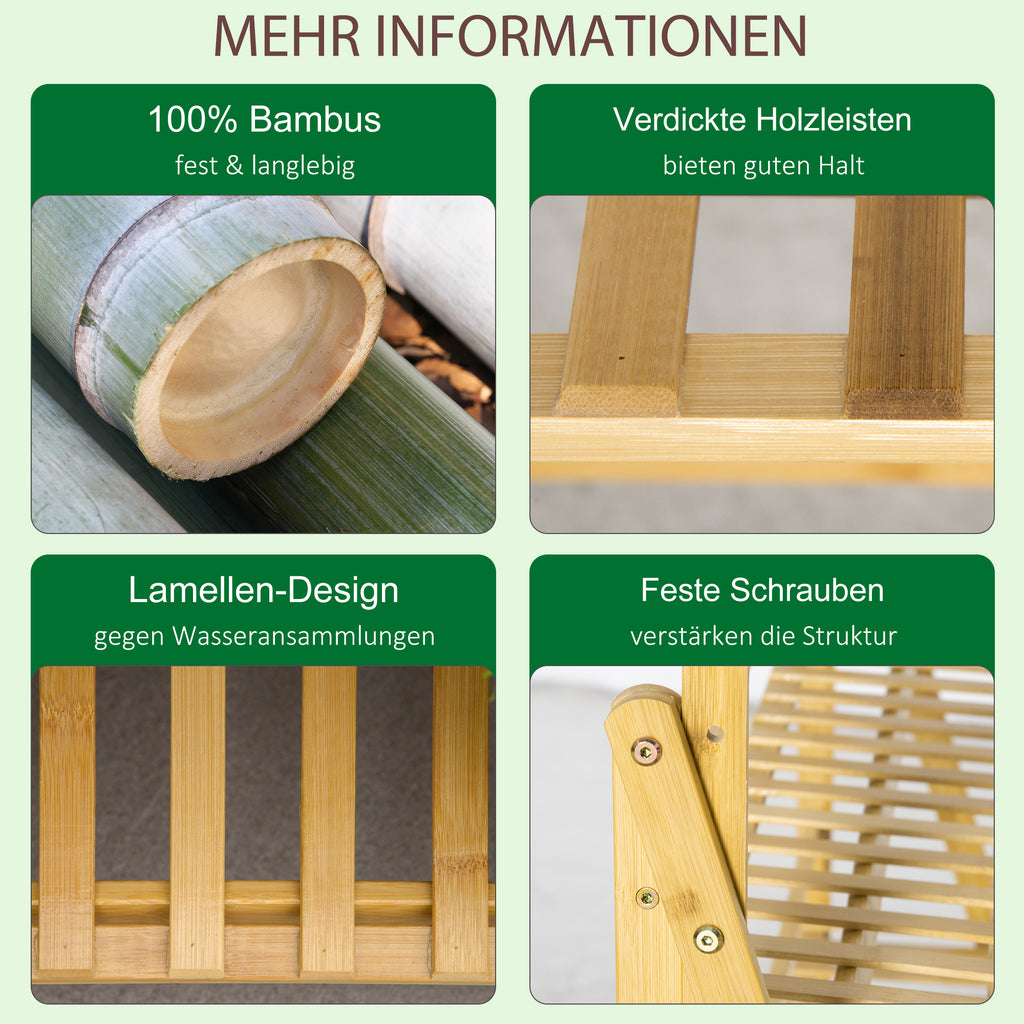 MEHR INFORMATIONEN

100% Bambus
fest & langlebig

Verdickte Holzleisten
bieten guten Halt

Lamellen-Design
gegen Wasseransammlungen

Feste Schrauben
verstärken die Struktur