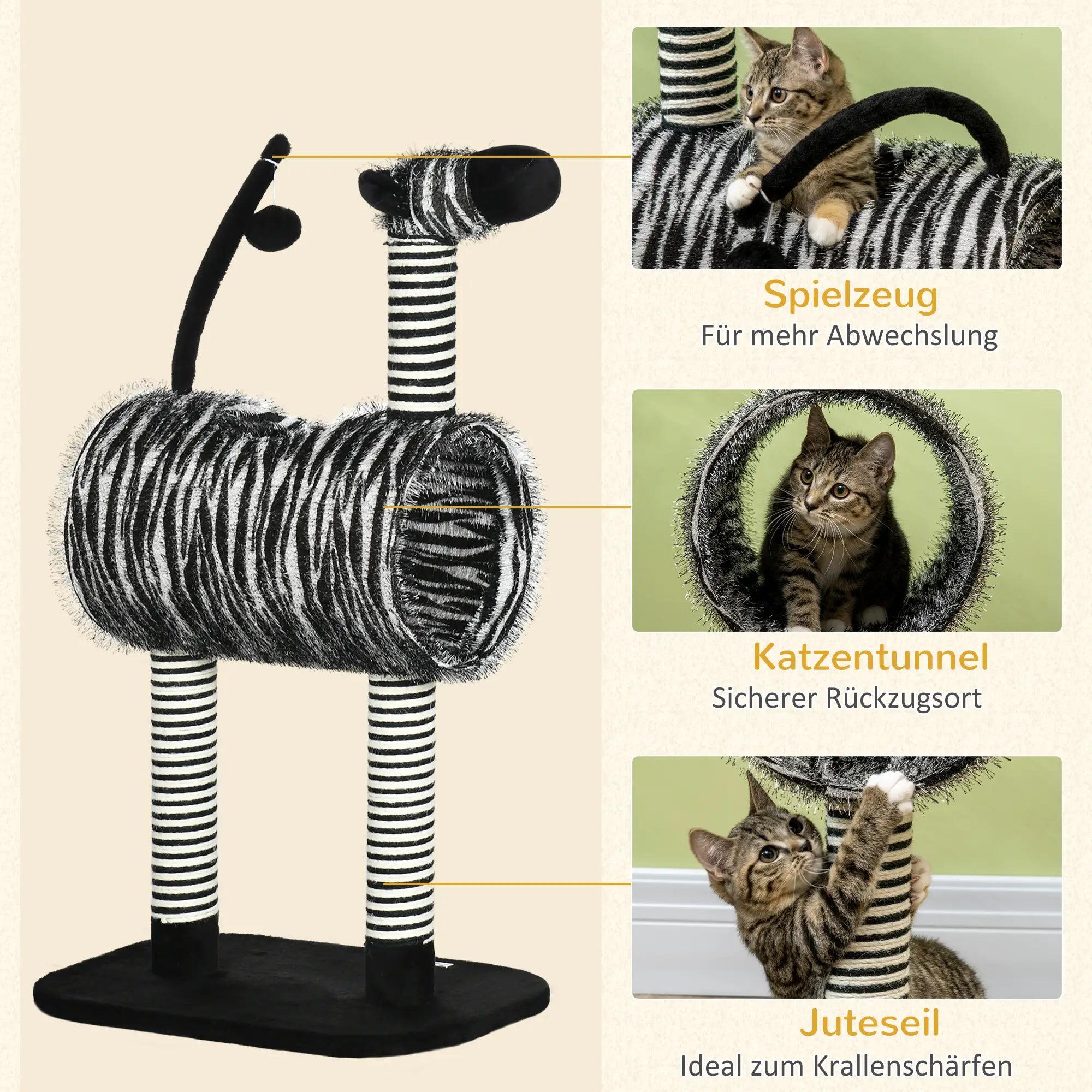 Spielzeug
Für mehr Abwechslung

Katzentunnel
Sicherer Rückzugsort

Juteseil
Ideal zum Krallenschärfen