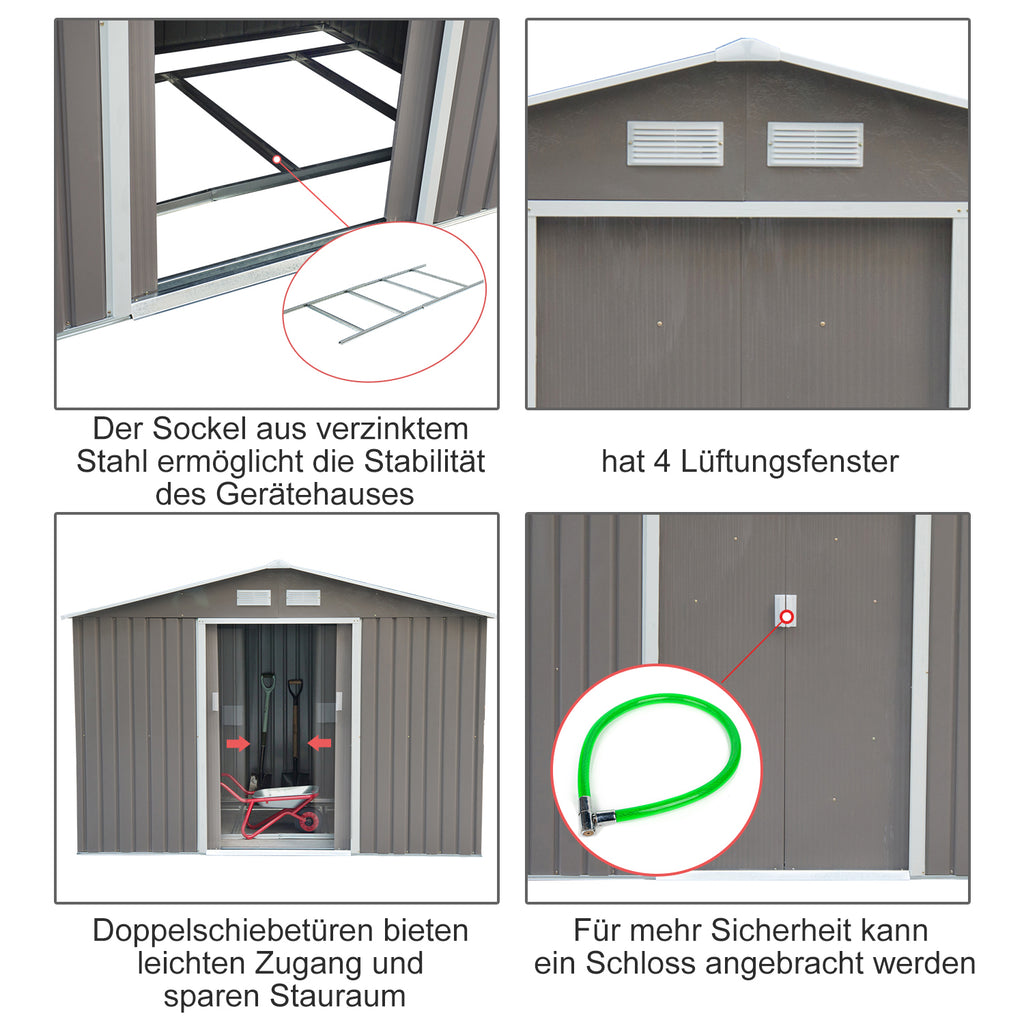 Der Sockel aus verzinktem Stahl ermöglicht die Stabilität des Gerätehauses

hat 4 Lüftungsfenster

Doppelschiebetüren bieten leichten Zugang und sparen Stauraum

Für mehr Sicherheit kann ein Schloss angebracht werden