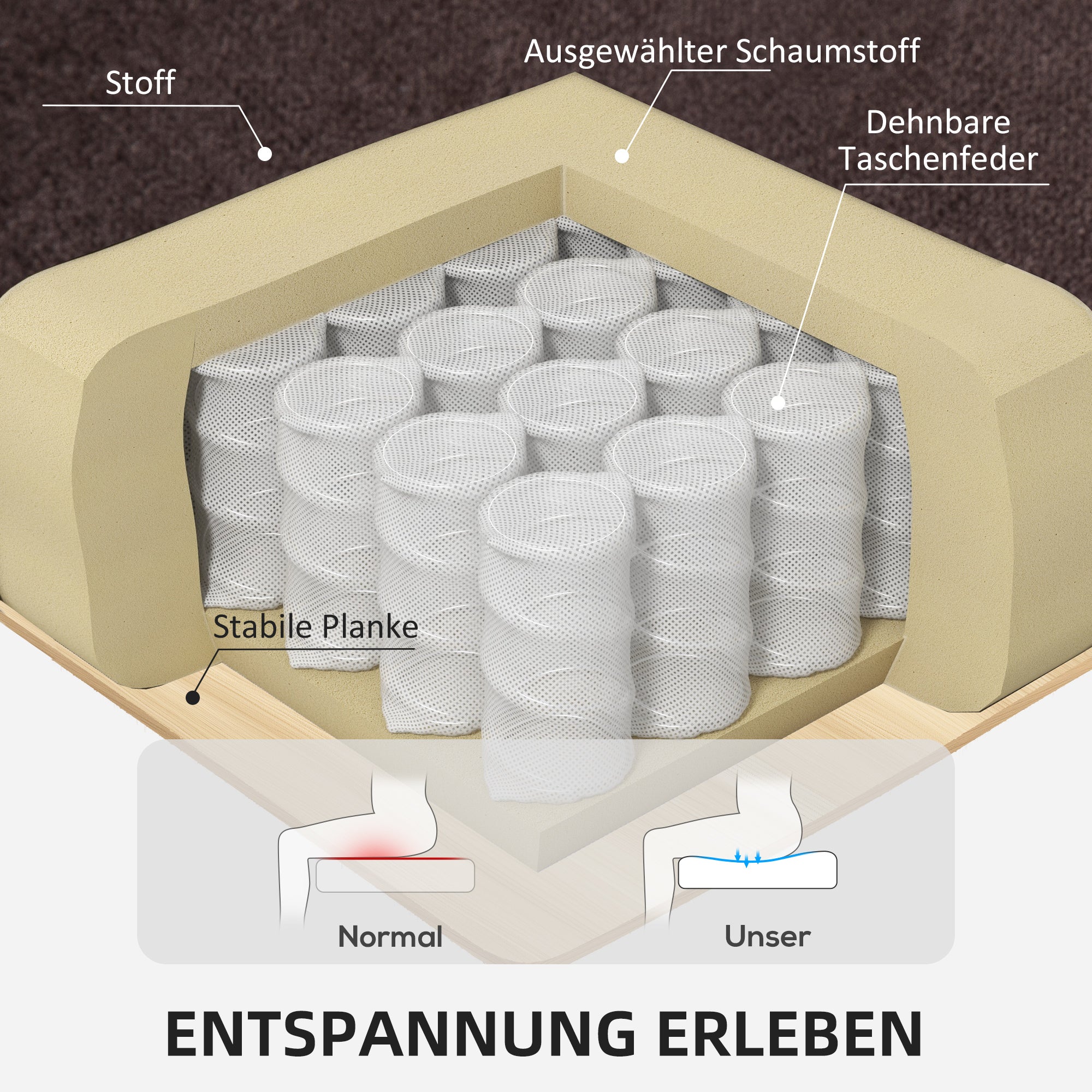 Stoff

Ausgewählter Schaumstoff

Dehnbare Taschenfeder

Stabile Planke

Normal

Unser

ENTSPANNUNG ERLEBEN