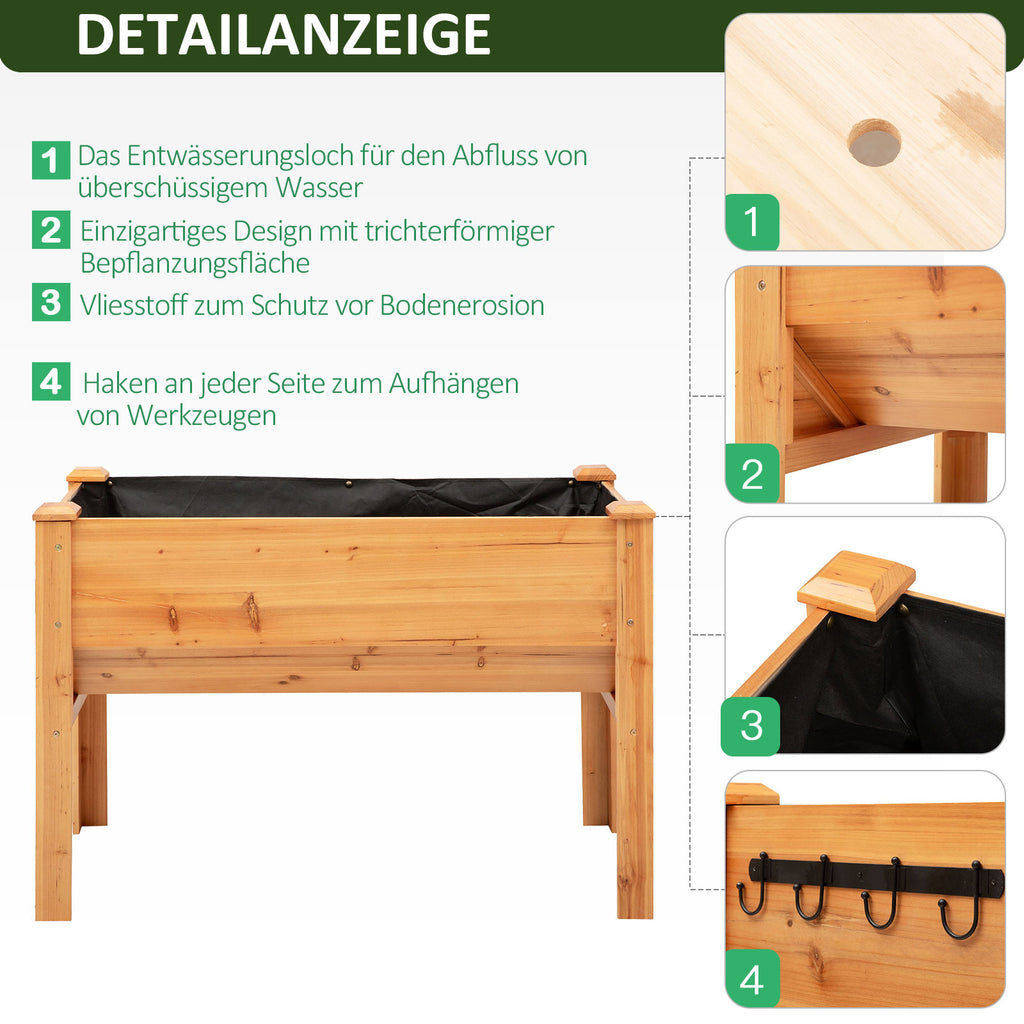 DETAILANZEIGE

1 Das Entwässerungsloch für den Abfluss von überschüssigem Wasser

2 Einzigartiges Design mit trichterförmiger Bepflanzungsfläche

3 Vliesstoff zum Schutz vor Bodenerosion

4 Haken an jeder Seite zum Aufhängen von Werkzeugen

1

2

3

4