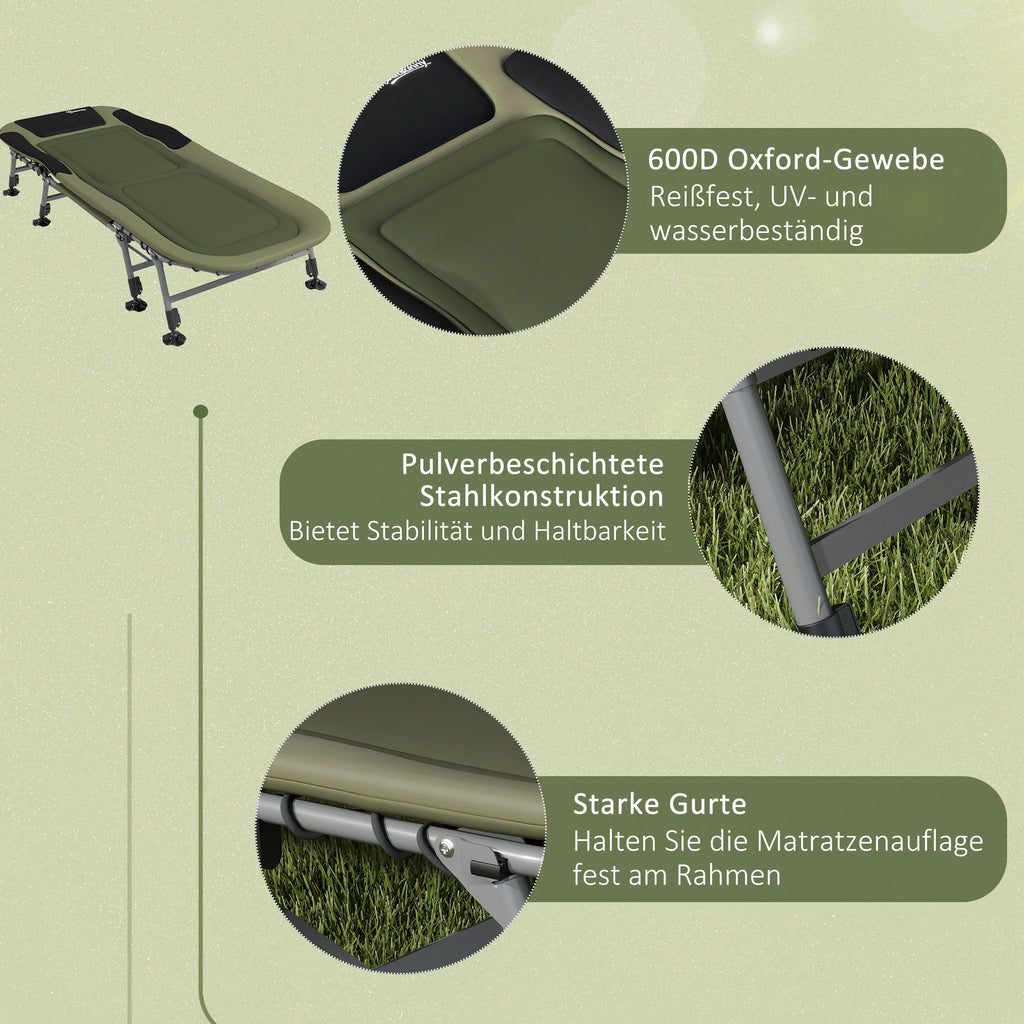 600D Oxford-Gewebe
Reißfest, UV- und wasserbeständig

Pulverbeschichtete Stahlkonstruktion
Bietet Stabilität und Haltbarkeit

Starke Gurte
Halten Sie die Matratzenauflage fest am Rahmen