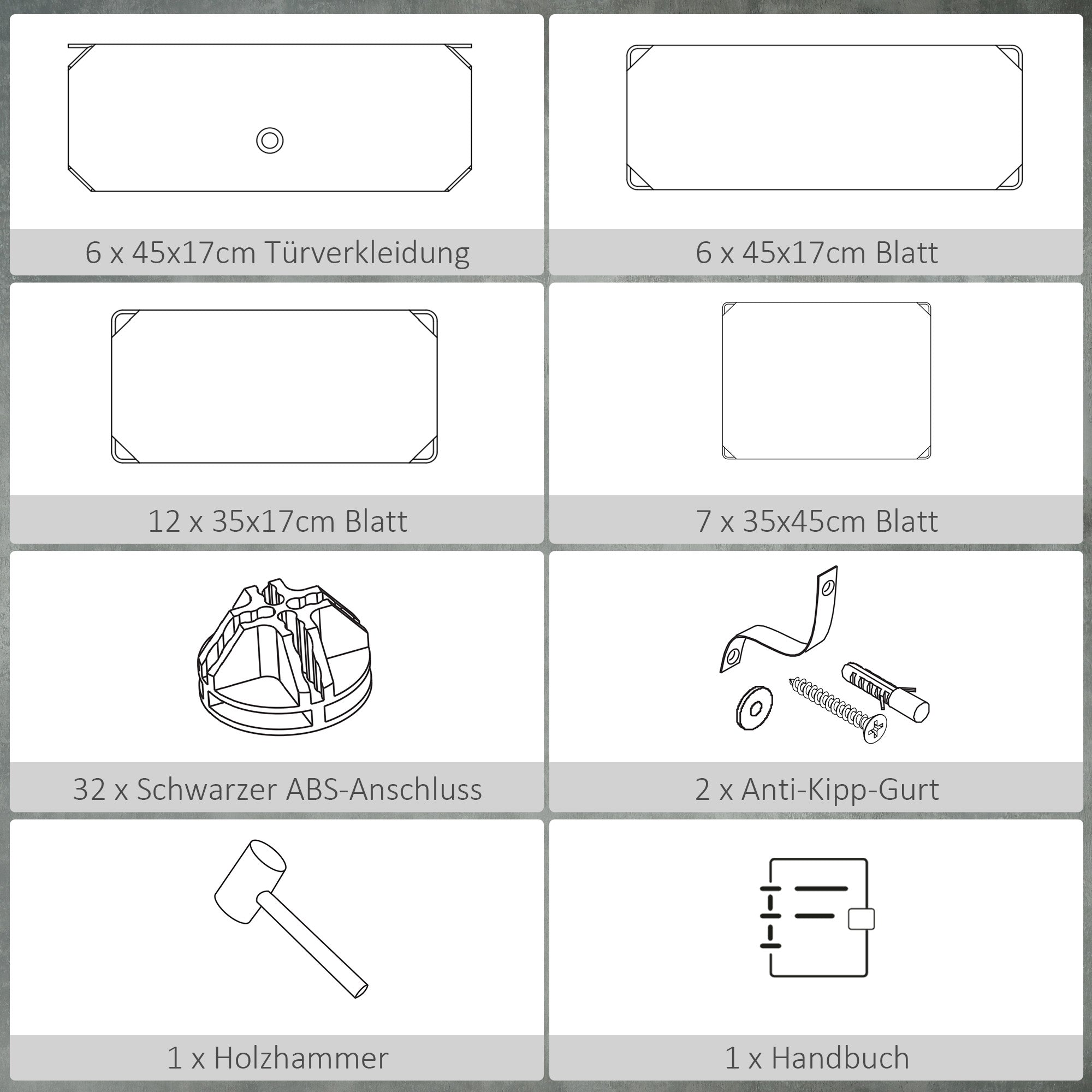 6 x 45x17cm Türverkleidung

6 x 45x17cm Blatt

12 x 35x17cm Blatt

7 x 35x45cm Blatt

32 x Schwarzer ABS-Anschluss

2 x Anti-Kipp-Gurt

1 x Holzhammer

1 x Handbuch