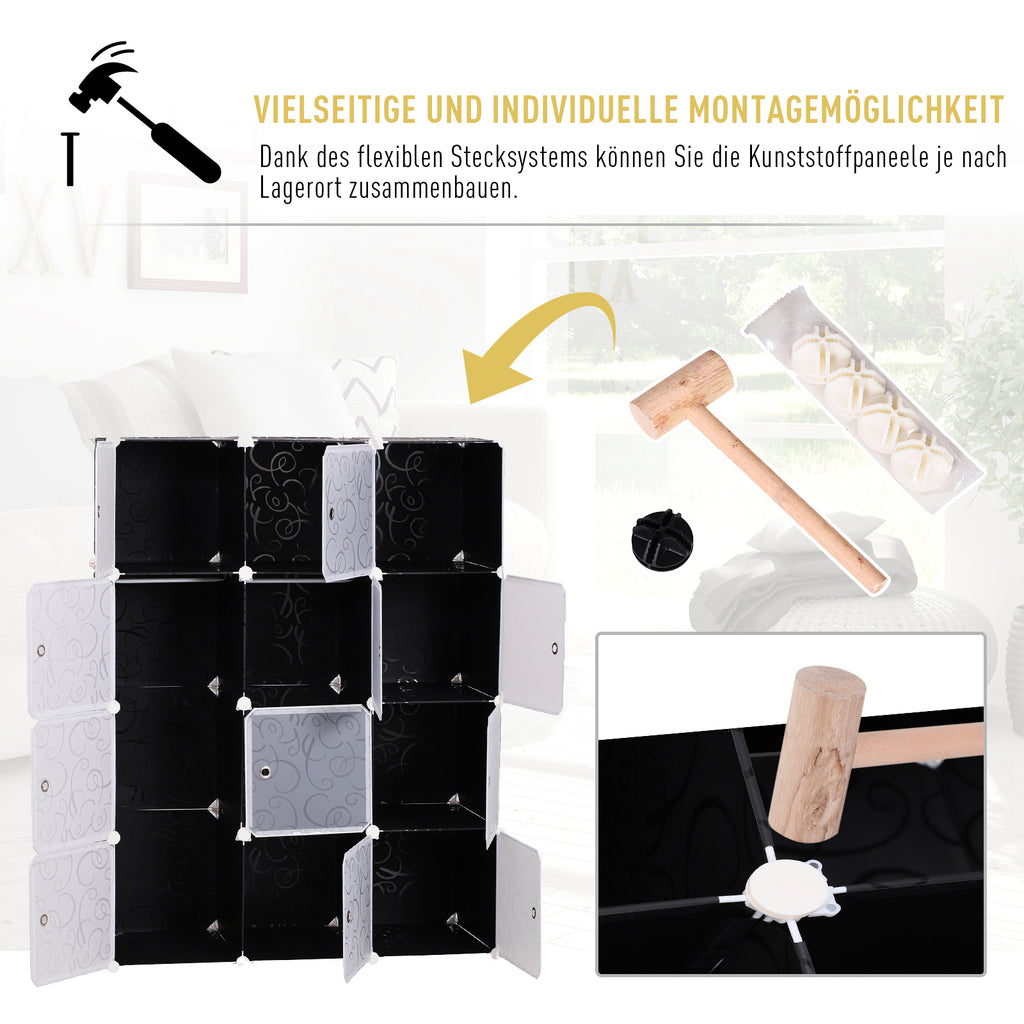 VIELSEITIGE UND INDIVIDUELLE MONTAGEMÖGLICHKEIT

Dank des flexiblen Stecksystems können Sie die Kunststoffpaneele je nach Lagerort zusammenbauen.