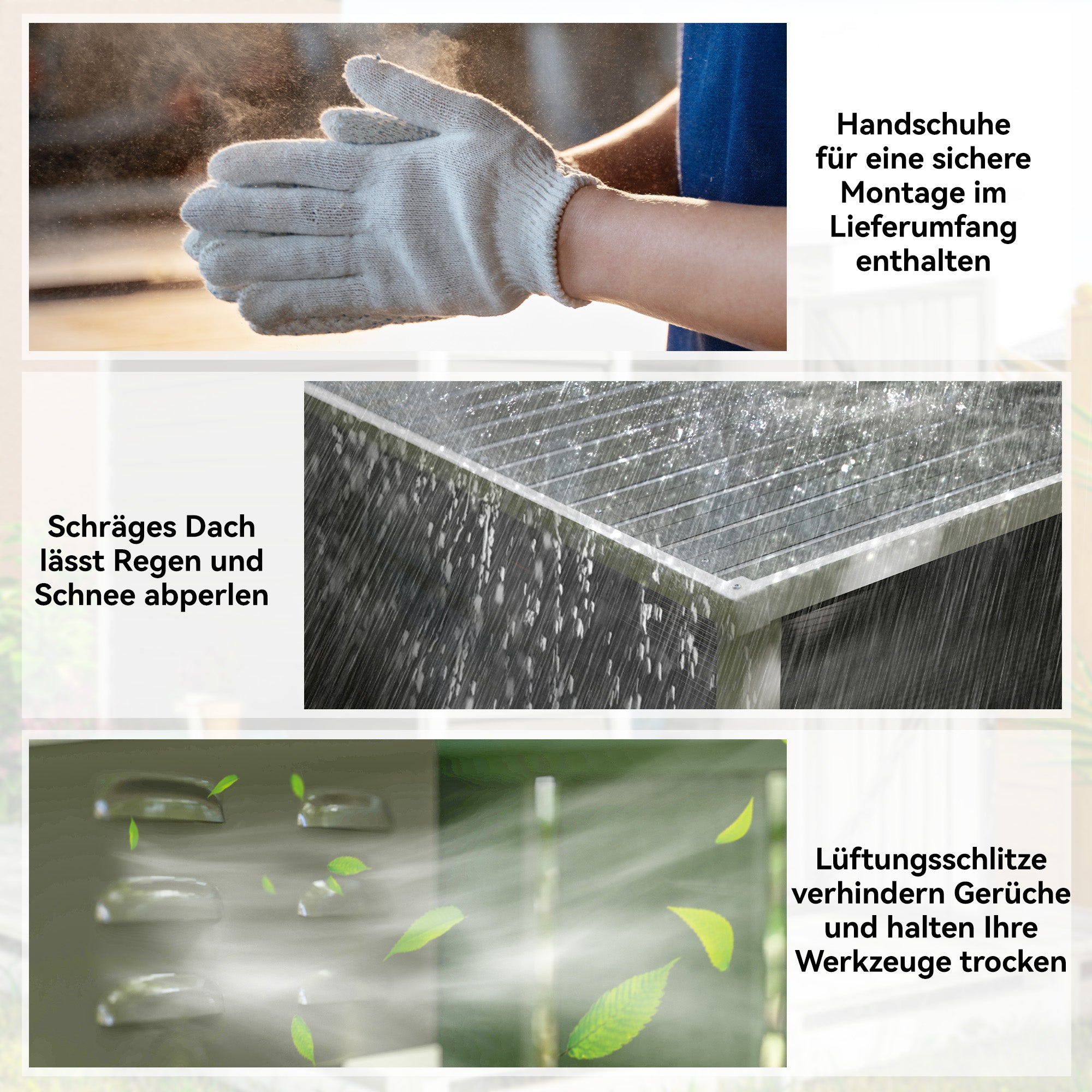 Handschuhe für eine sichere Montage im Lieferumfang enthalten

Schräges Dach lässt Regen und Schnee abperlen

Lüftungsschlitze verhindern Gerüche und halten Ihre Werkzeuge trocken