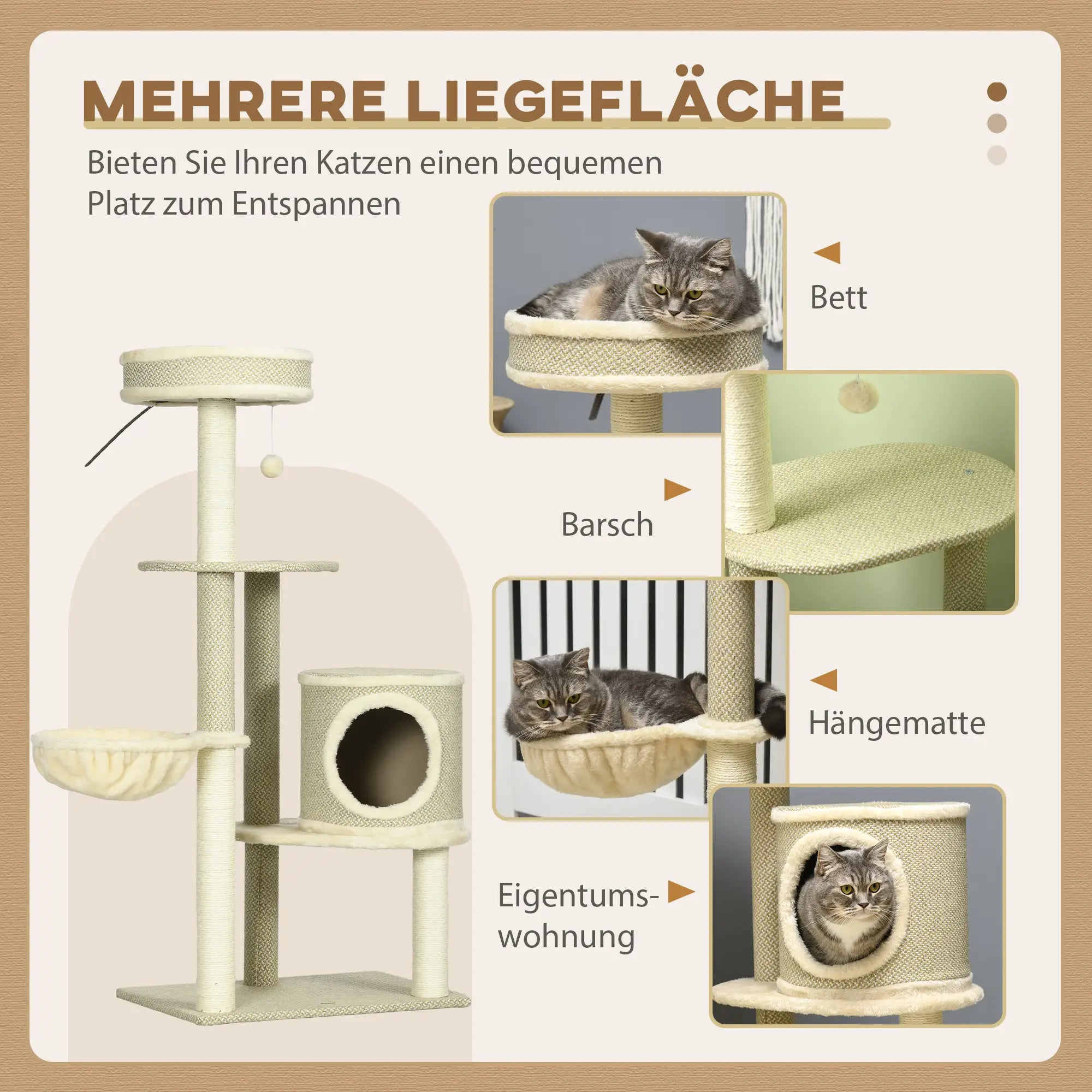 MEHRERE LIEGEFLÄCHE

Bieten Sie Ihren Katzen einen bequemen Platz zum Entspannen

Bett

Barsch

Hängematte

Eigentumswohnung