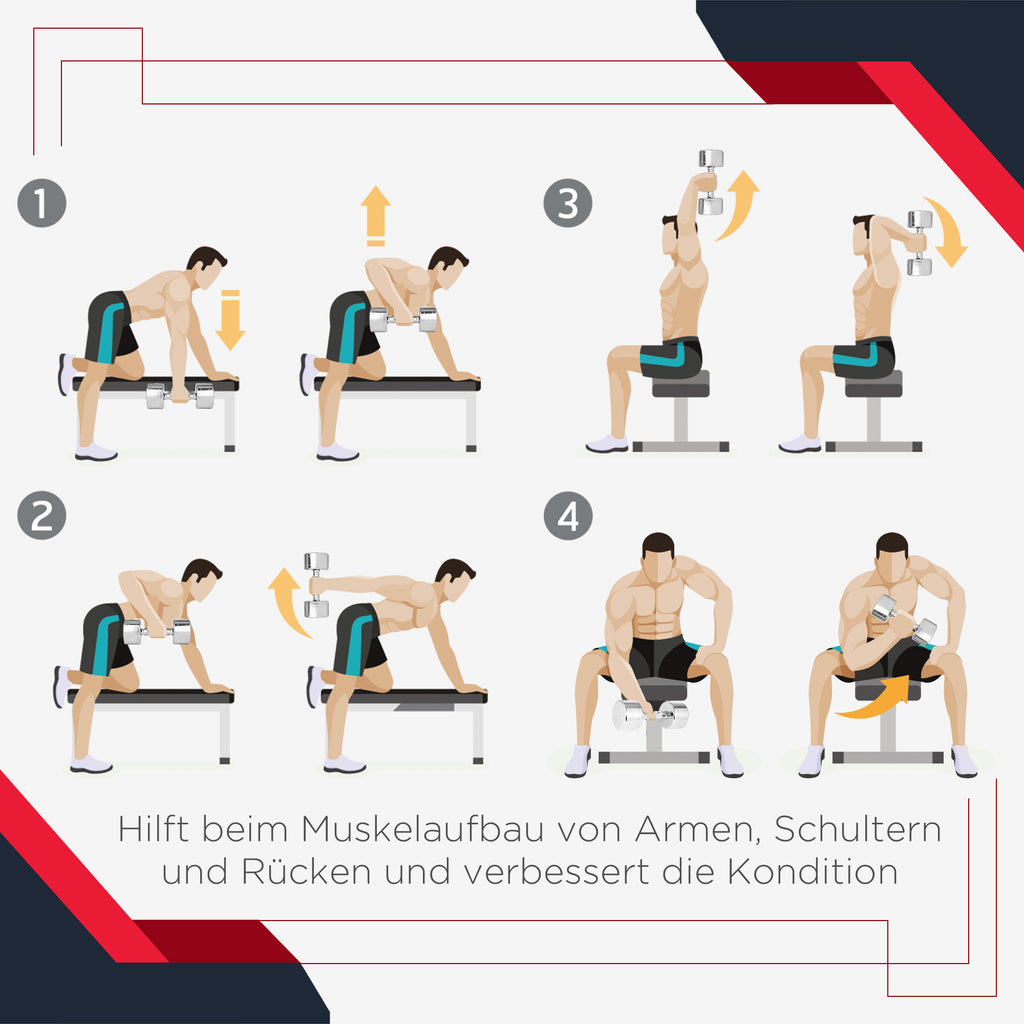 1

3

2

4

Hilft beim Muskelaufbau von Armen, Schultern und Rücken und verbessert die Kondition