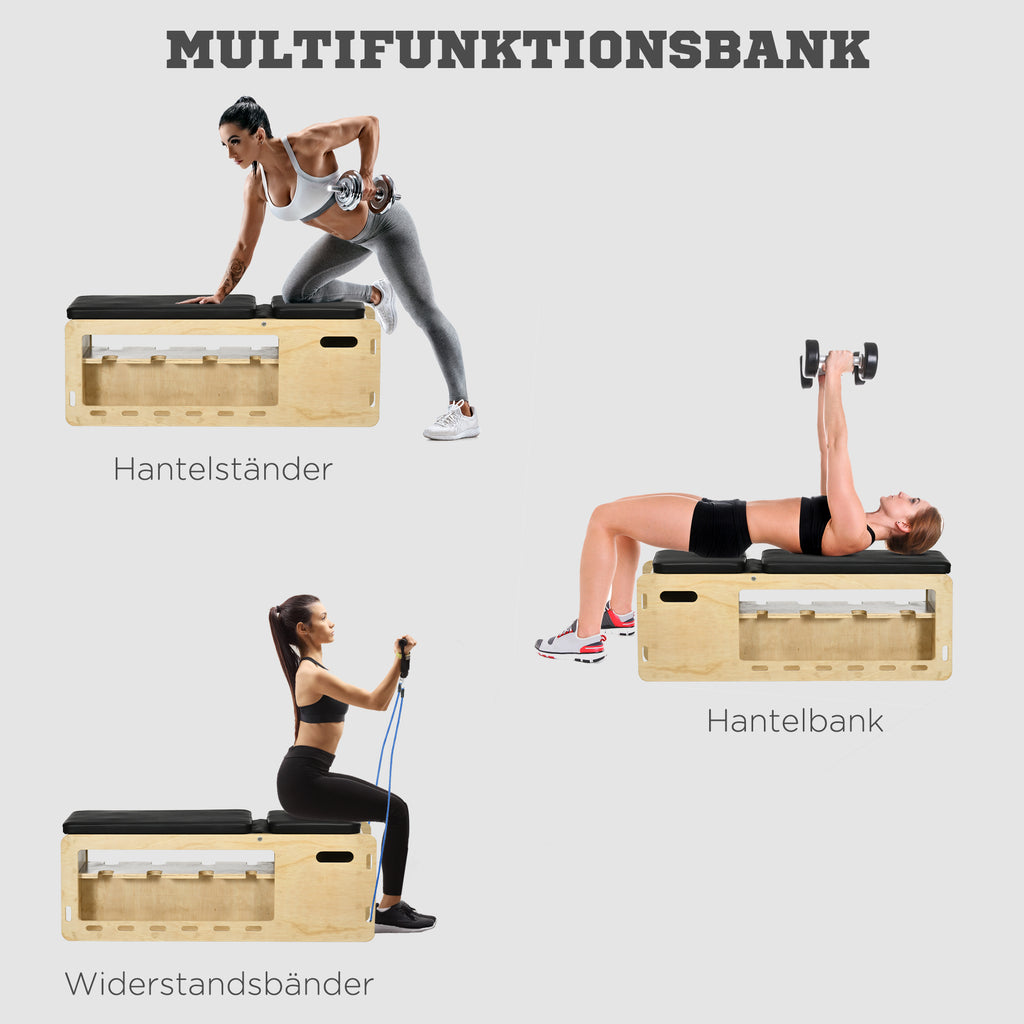 MULTIFUNKTIONSBANK

Hantelständer

Hantelbank

Widerstandsbänder