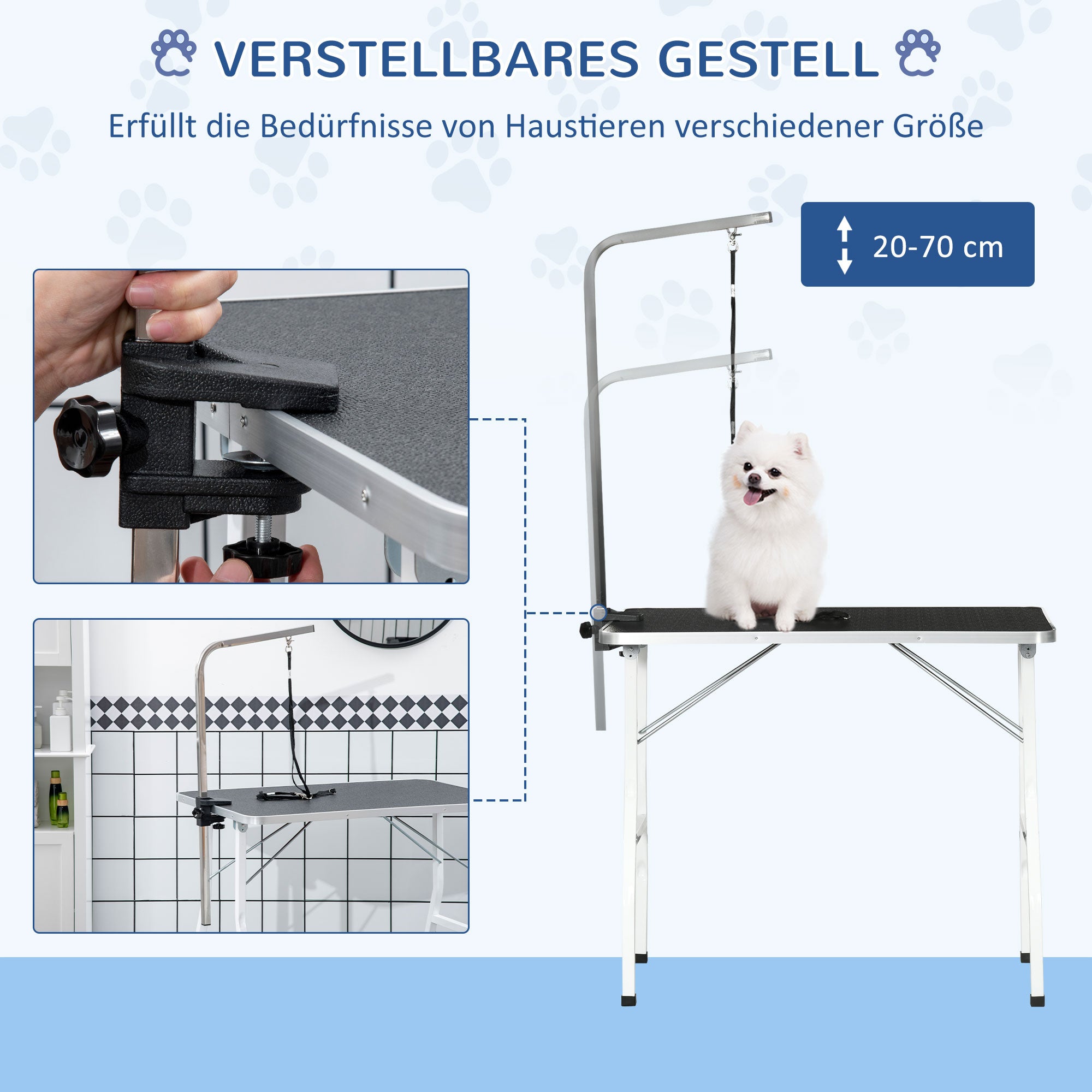 VERSTELLBARES GESTELL

Erfüllt die Bedürfnisse von Haustieren verschiedener Größe

20-70 cm