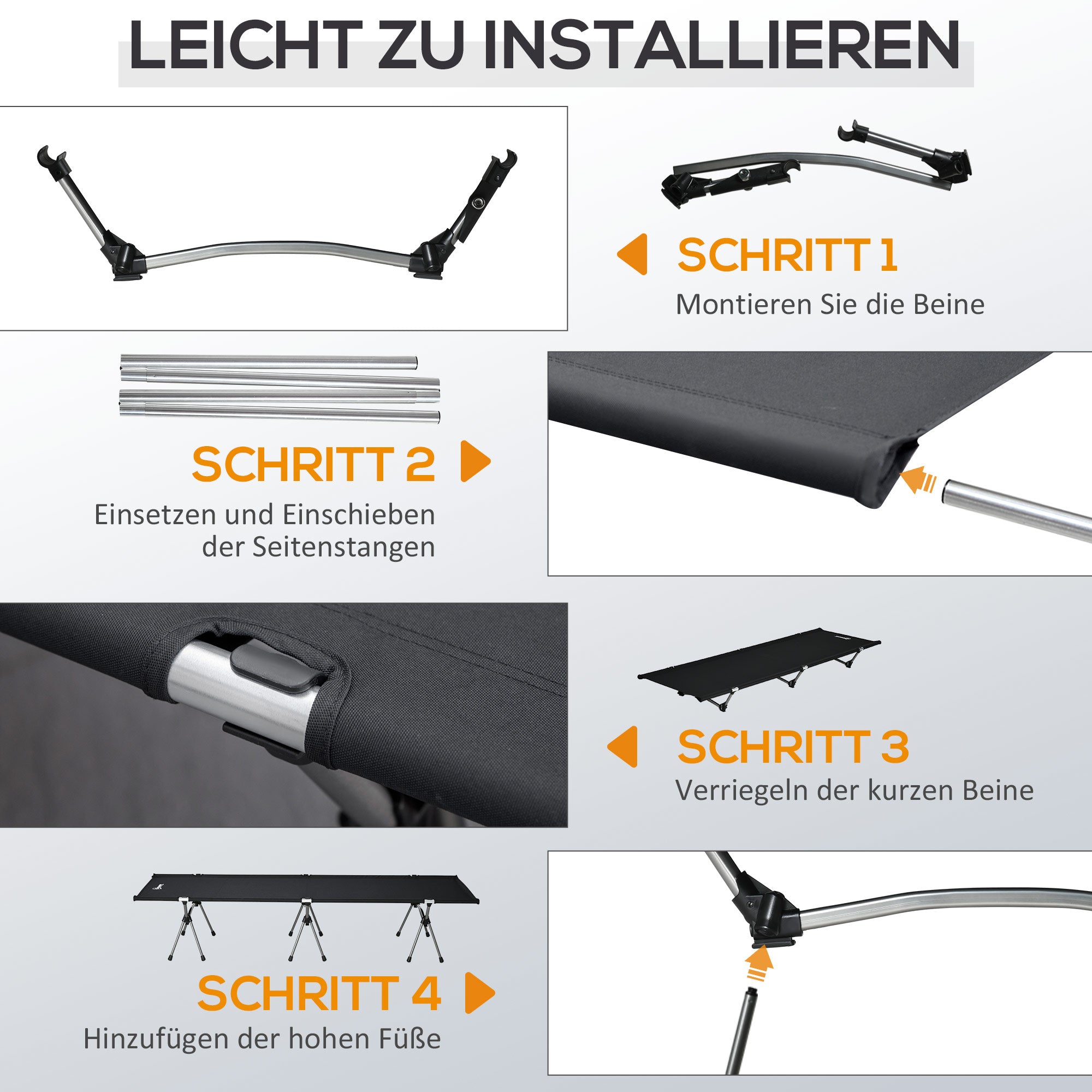 LEICHT ZU INSTALLIEREN

SCHRITT 1
Montieren Sie die Beine

SCHRITT 2
Einsetzen und Einschieben der Seitenstangen

SCHRITT 3
Verriegeln der kurzen Beine

SCHRITT 4
Hinzufügen der hohen Füße