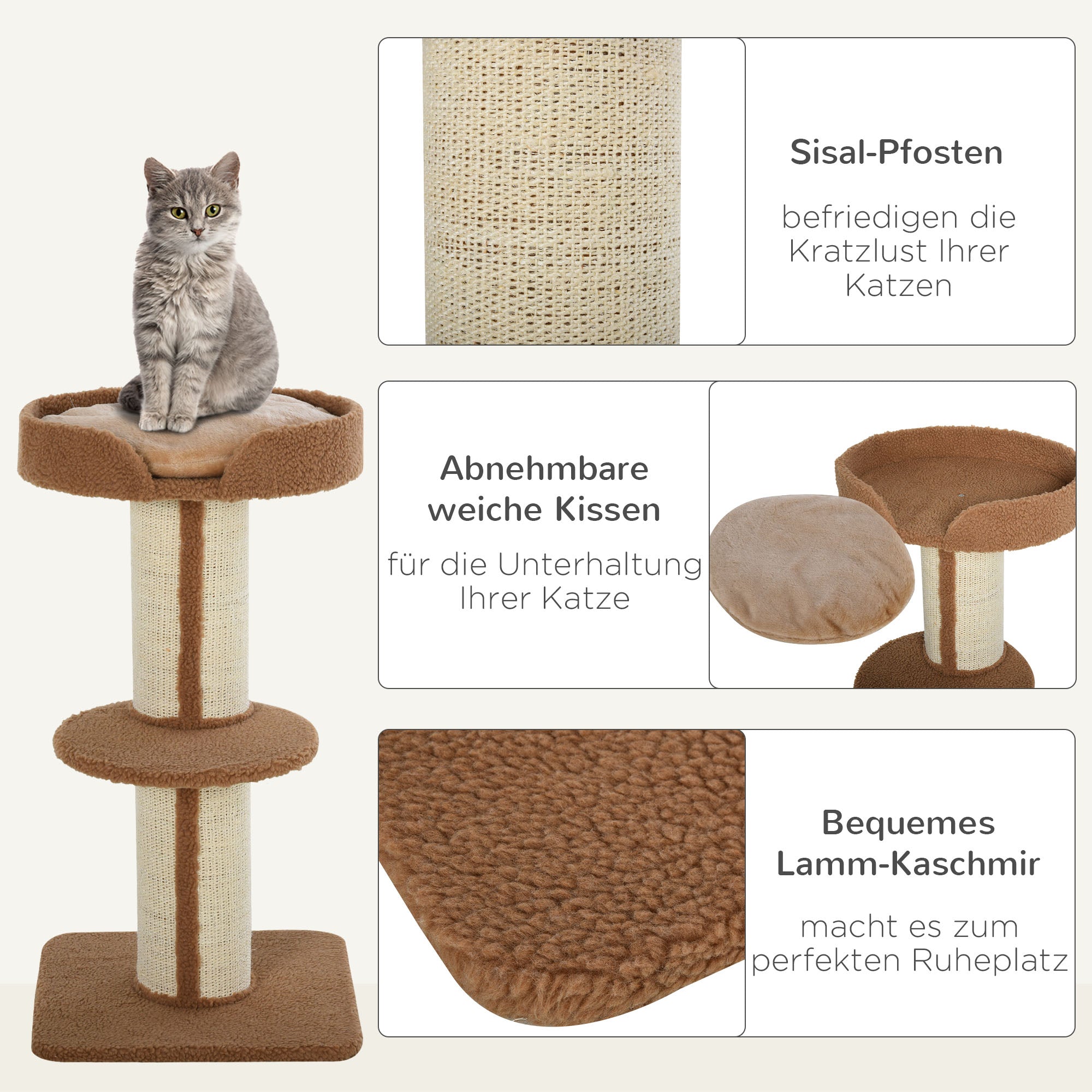 Sisal-Pfosten

befriedigen die Kratzlust Ihrer Katzen

Abnehmbare weiche Kissen

für die Unterhaltung Ihrer Katze

Bequemes Lamm-Kaschmir

macht es zum perfekten Ruheplatz