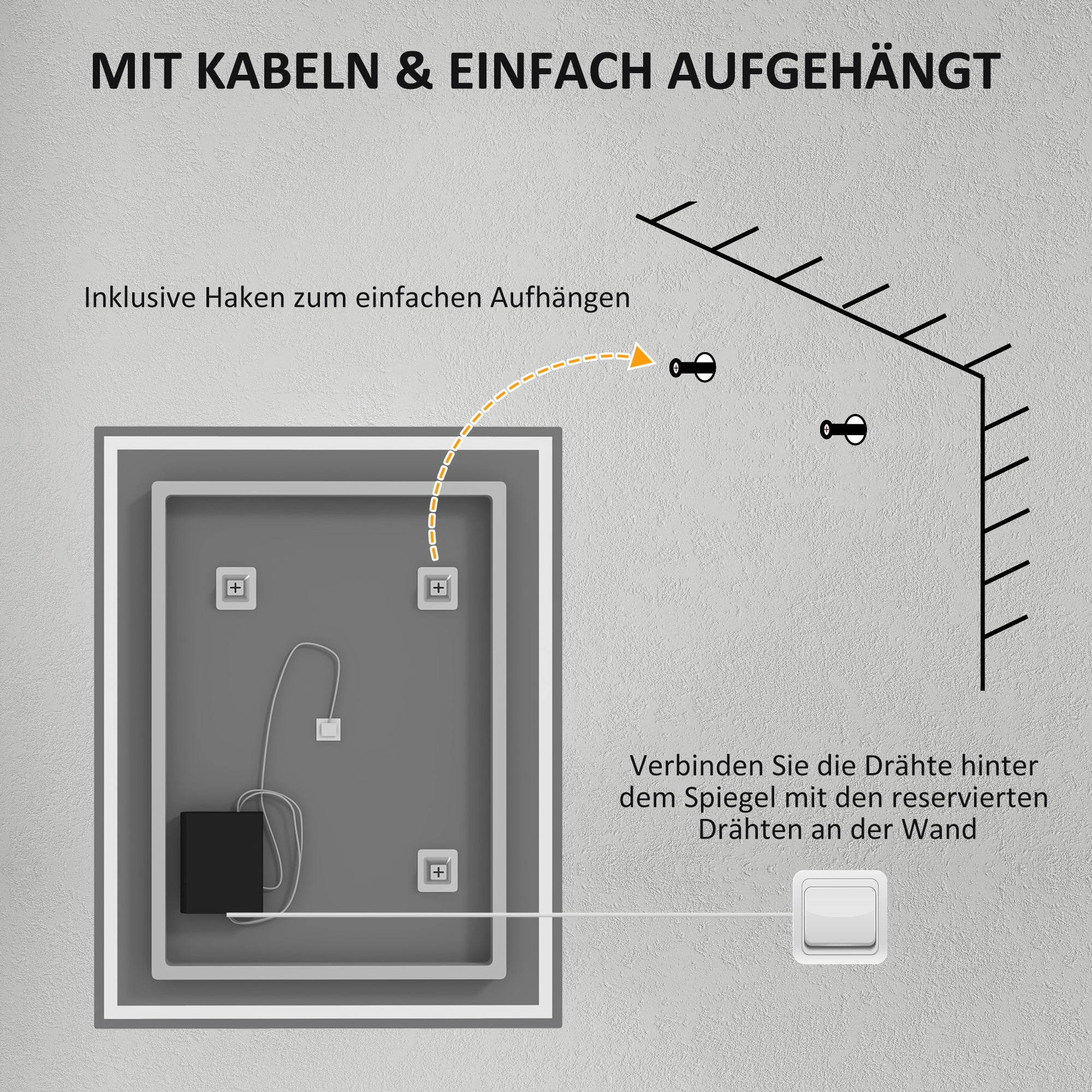 MIT KABELN & EINFACH AUFGEHÄNGT

Inklusive Haken zum einfachen Aufhängen

Verbinden Sie die Drähte hinter dem Spiegel mit den reservierten Drähten an der Wand