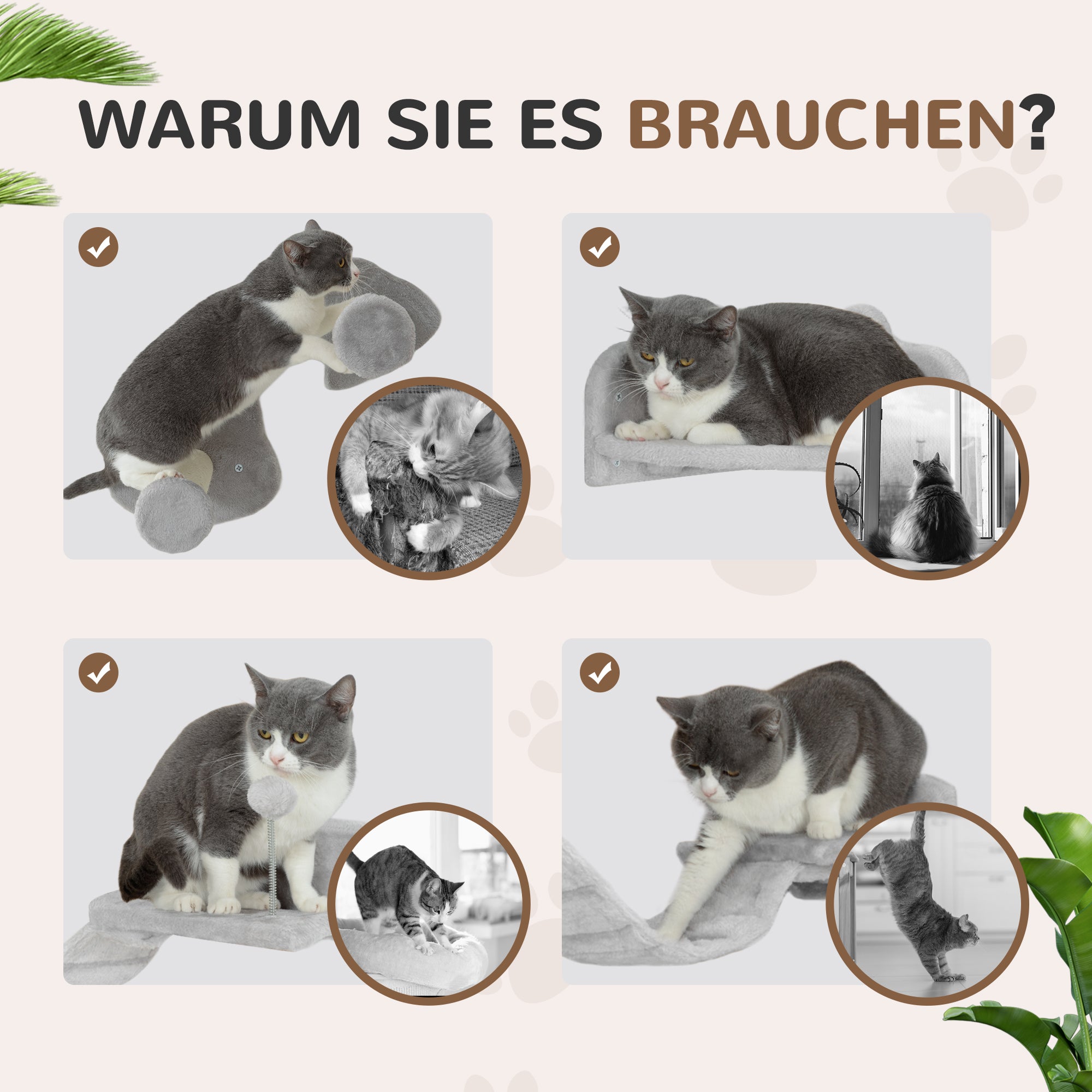 WARUM SIE ES BRAUCHEN?