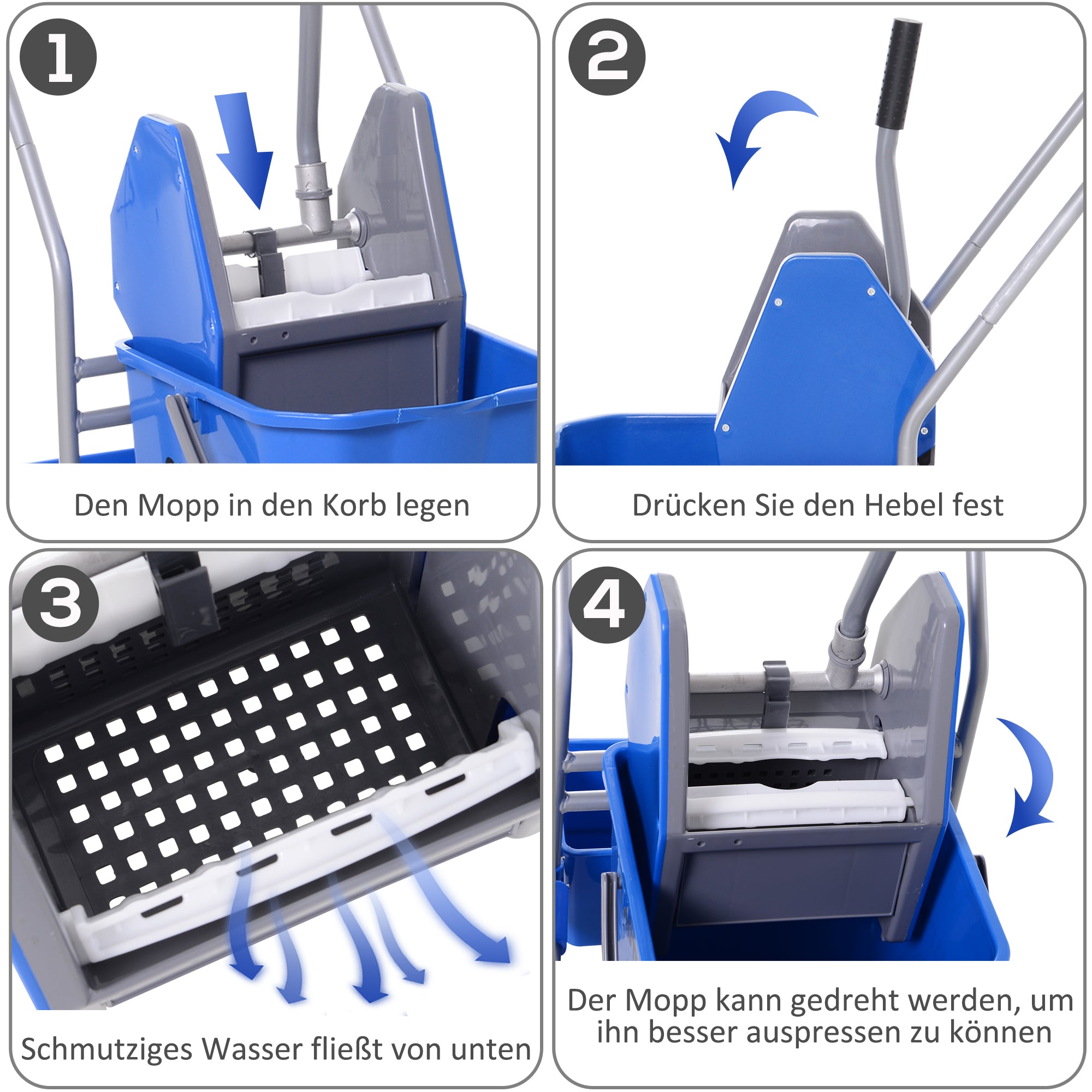 1

Den Mopp in den Korb legen

2

Drücken Sie den Hebel fest

3

Schmutziges Wasser fließt von unten

4

Der Mopp kann gedreht werden, um ihn besser auspressen zu können