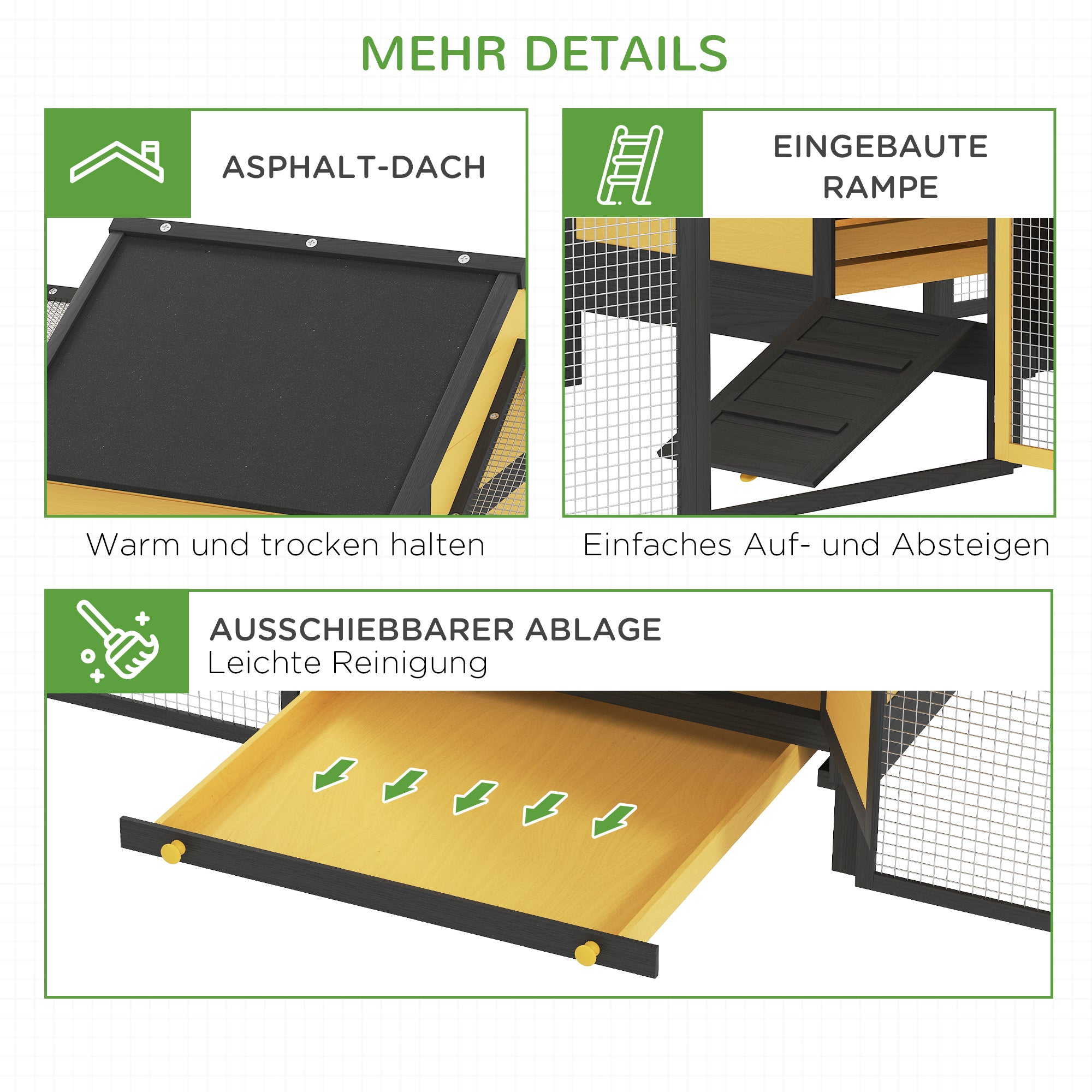 MEHR DETAILS

ASPHALT-DACH

Warm und trocken halten

EINGEBAUTE RAMPE

Einfaches Auf- und Absteigen

AUSSCHIEBBARER ABLAGE
Leichte Reinigung