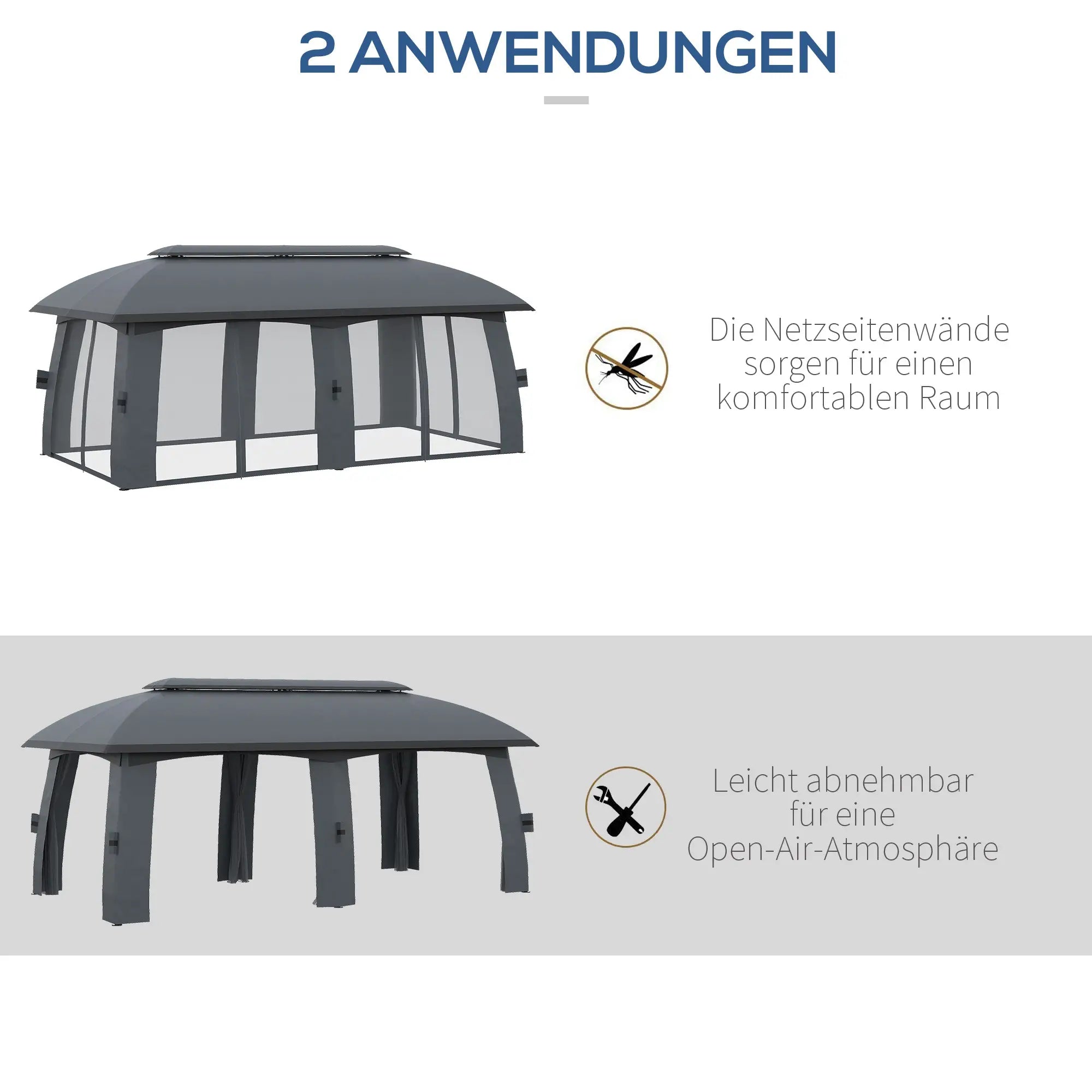 2 ANWENDUNGEN

Die Netzseitenwände sorgen für einen komfortablen Raum

Leicht abnehmbar für eine Open-Air-Atmosphäre