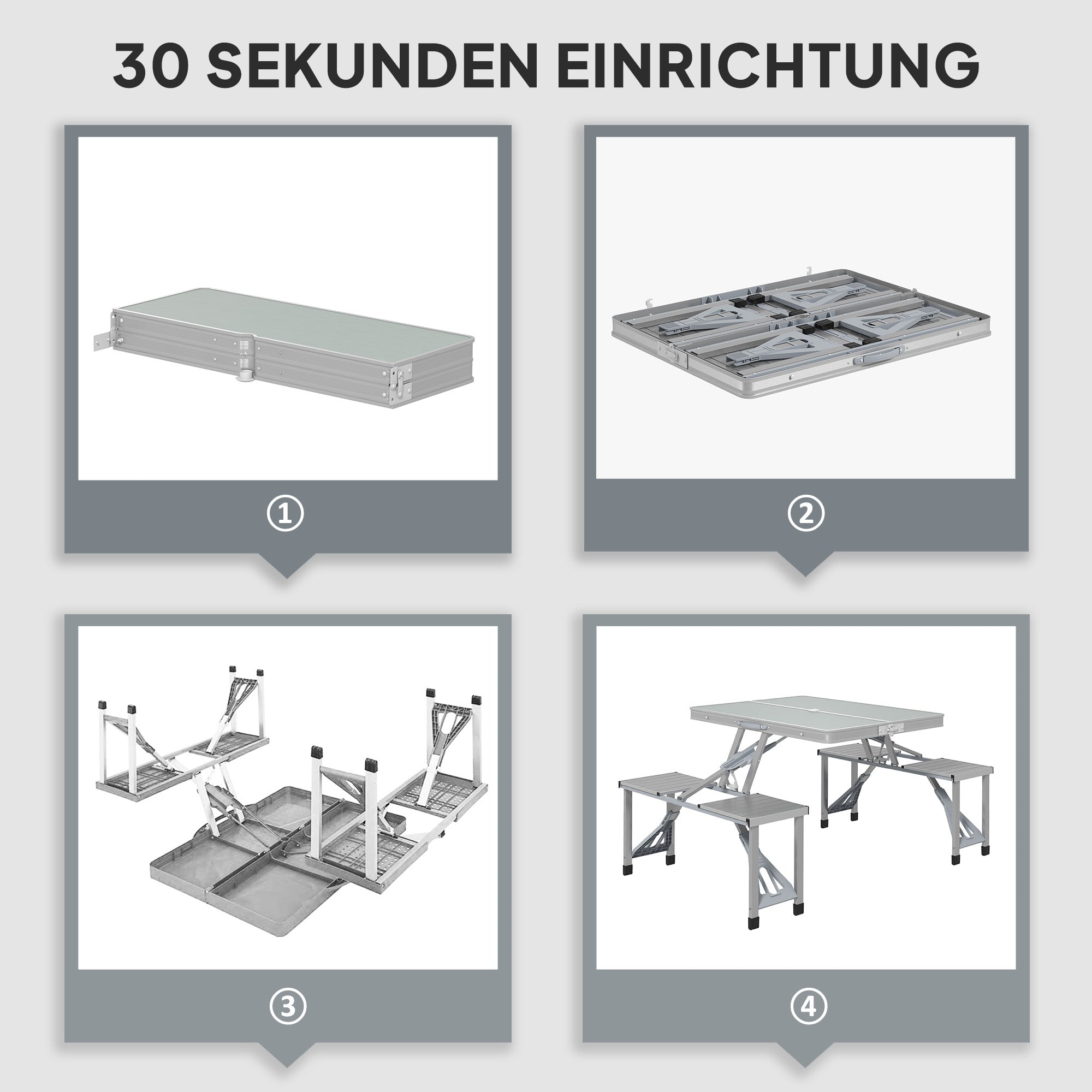 30 SEKUNDEN EINRICHTUNG

①

②

③

④