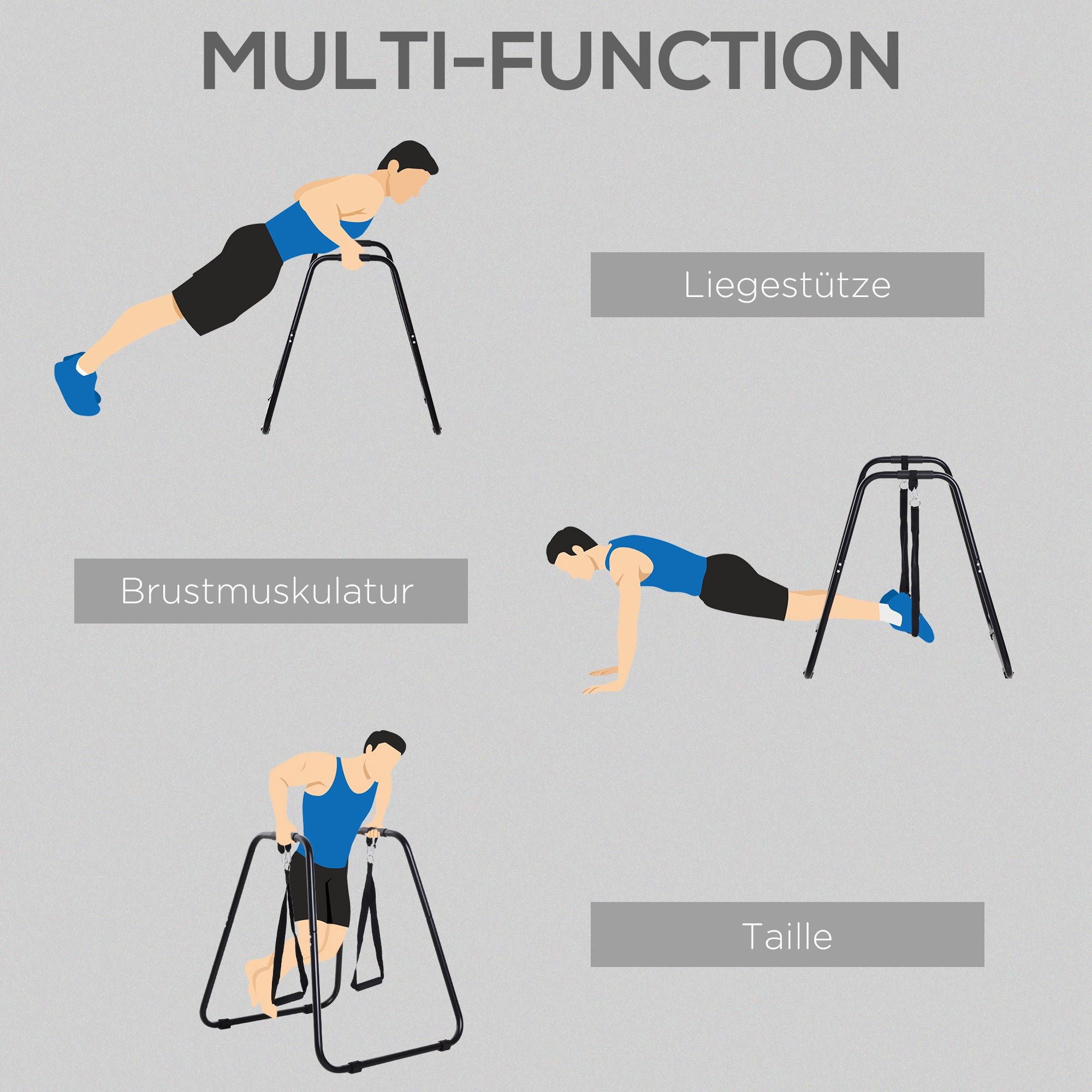 MULTI-FUNCTION

Liegestütze

Brustmuskulatur

Taille