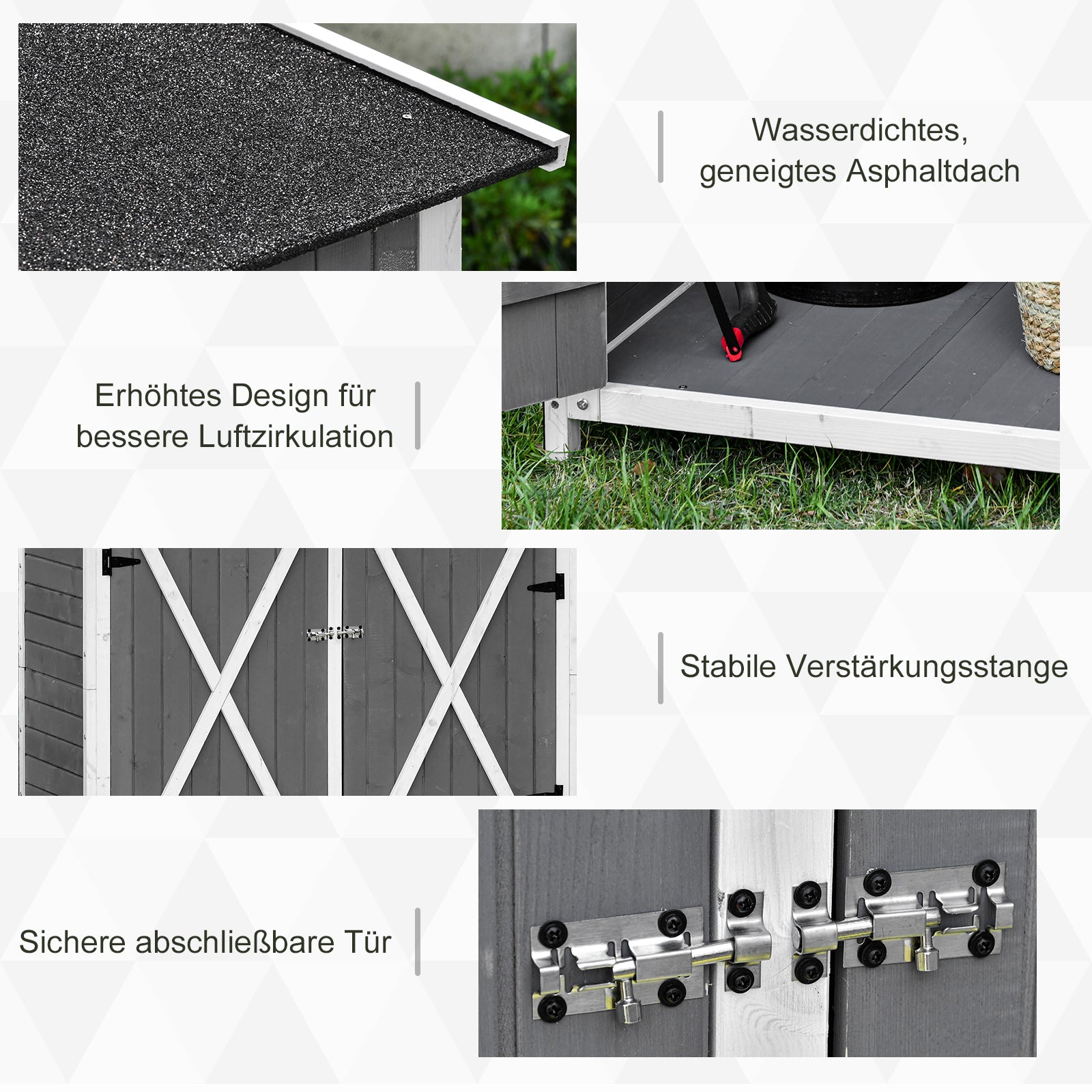 Wasserdichtes, geneigtes Asphaltdach

Erhöhtes Design für bessere Luftzirkulation

Stabile Verstärkungsstange

Sichere abschließbare Tür