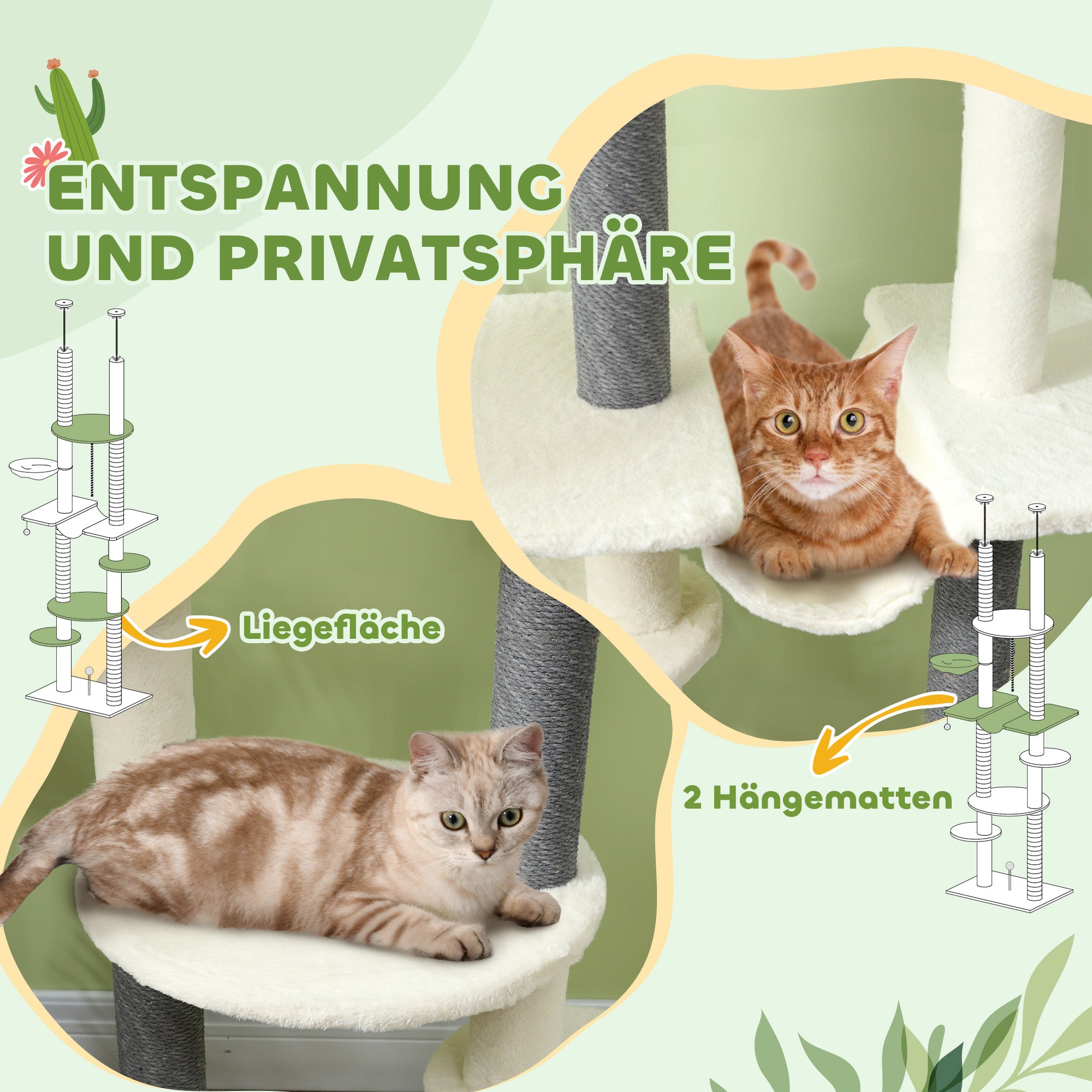 ENTSPANNUNG UND PRIVATSPHÄRE

Liegefläche

2 Hängematten