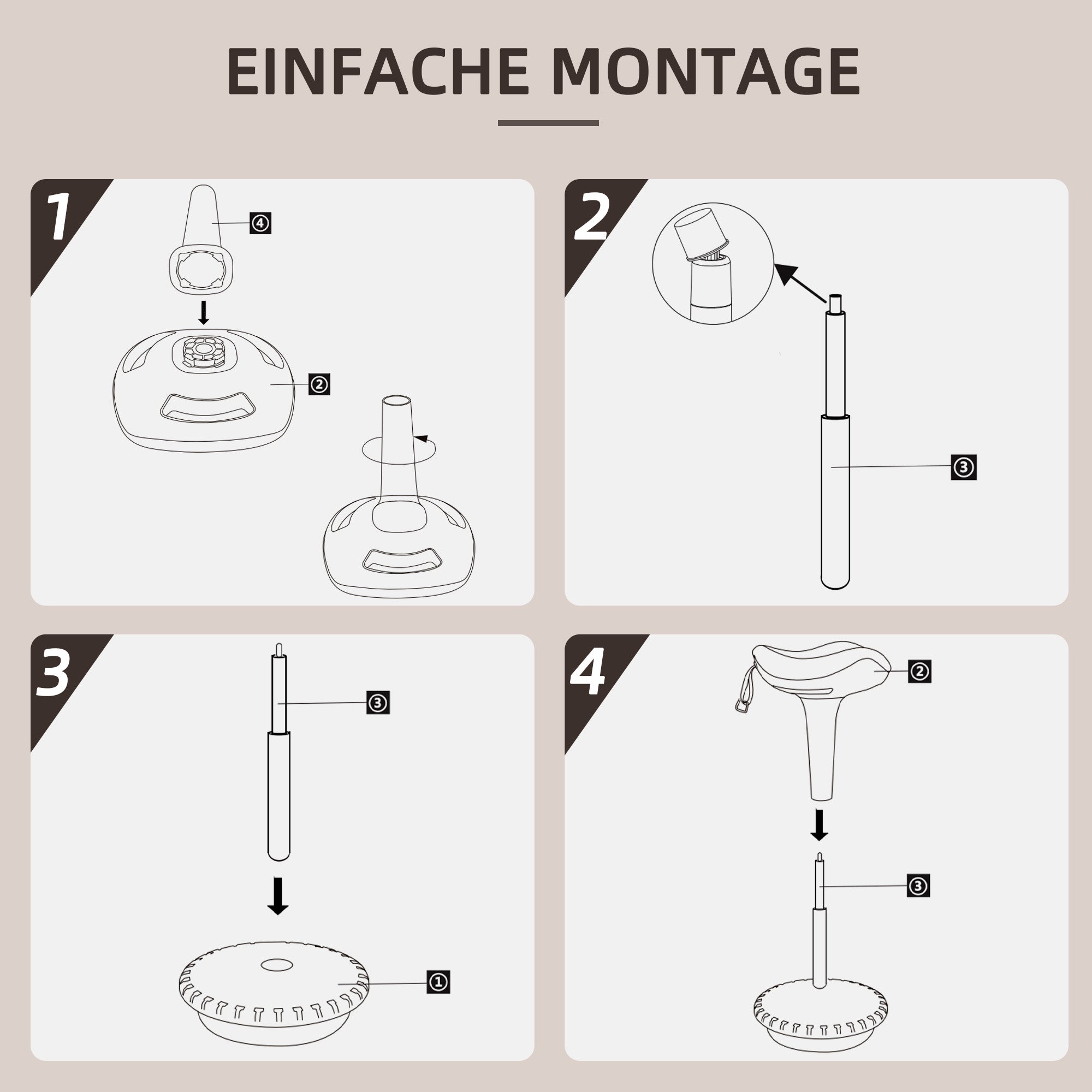 EINFACHE MONTAGE

1

④

②

2

③

3

③

①

4

②

③