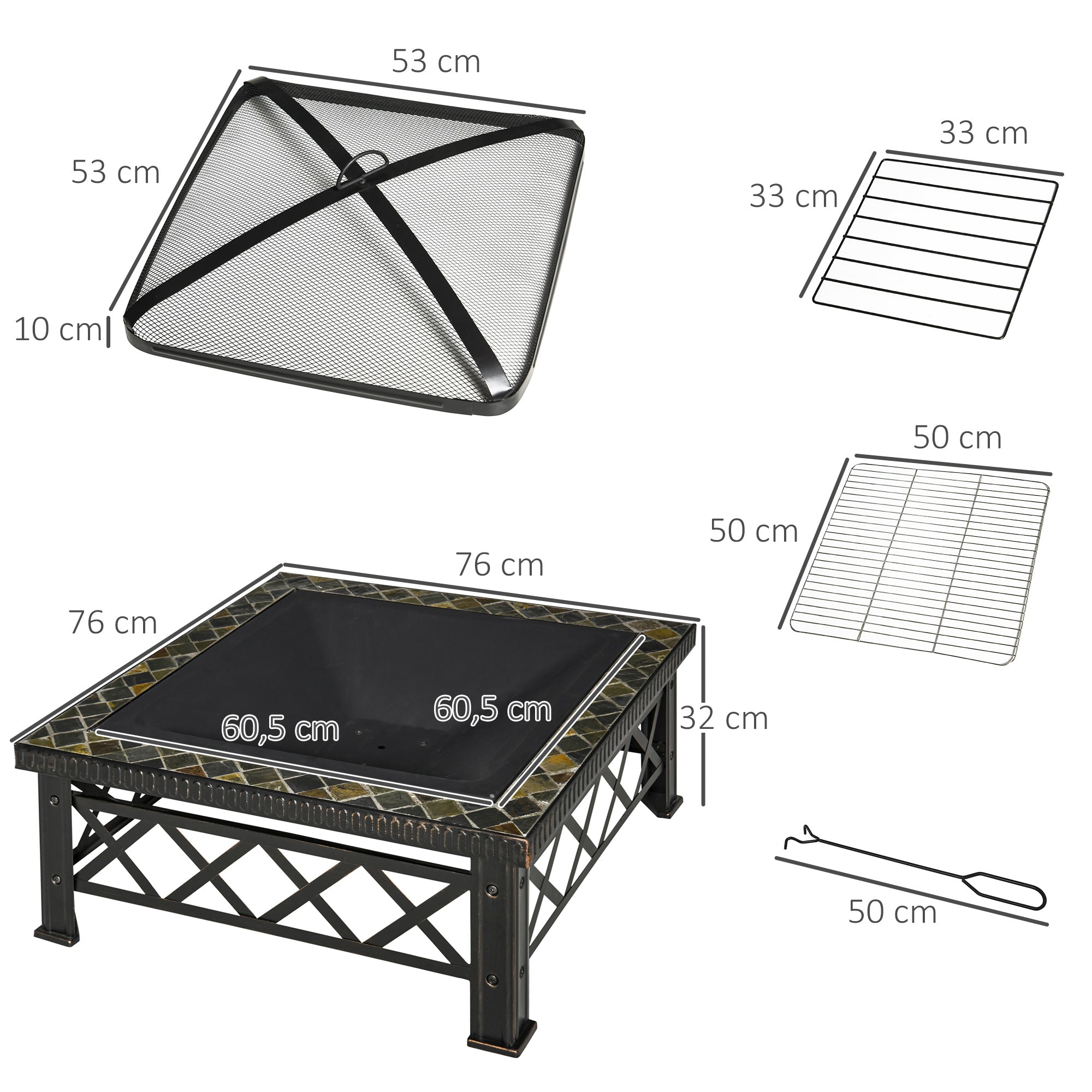 53 cm

53 cm

10 cm

33 cm

33 cm

50 cm

50 cm

76 cm

76 cm

60,5 cm

60,5 cm

32 cm

50 cm