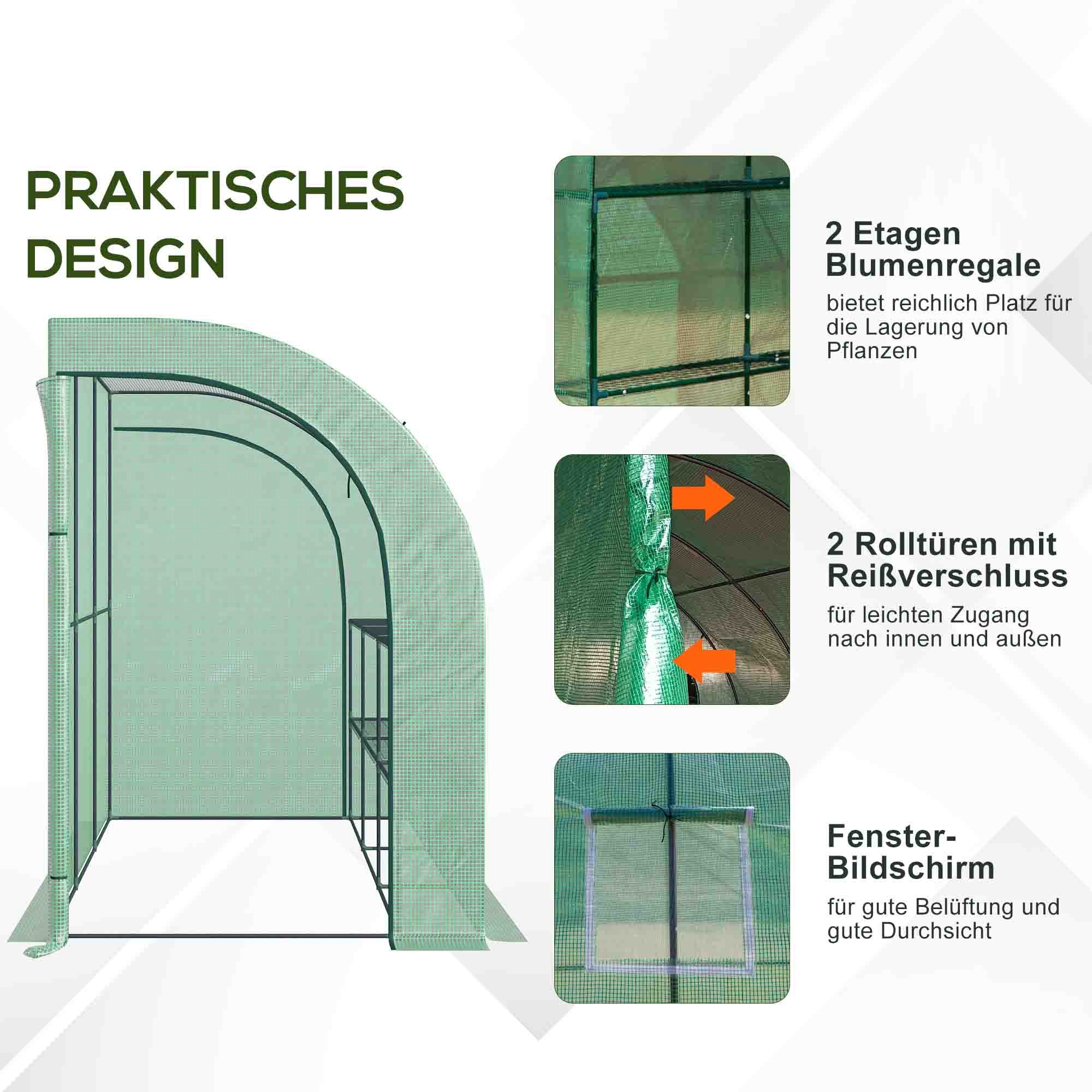 PRAKTISCHES DESIGN

2 Etagen Blumenregale

bietet reichlich Platz für die Lagerung von Pflanzen

2 Rolltüren mit Reißverschluss

für leichten Zugang nach innen und außen

Fenster-Bildschirm

für gute Belüftung und gute Durchsicht