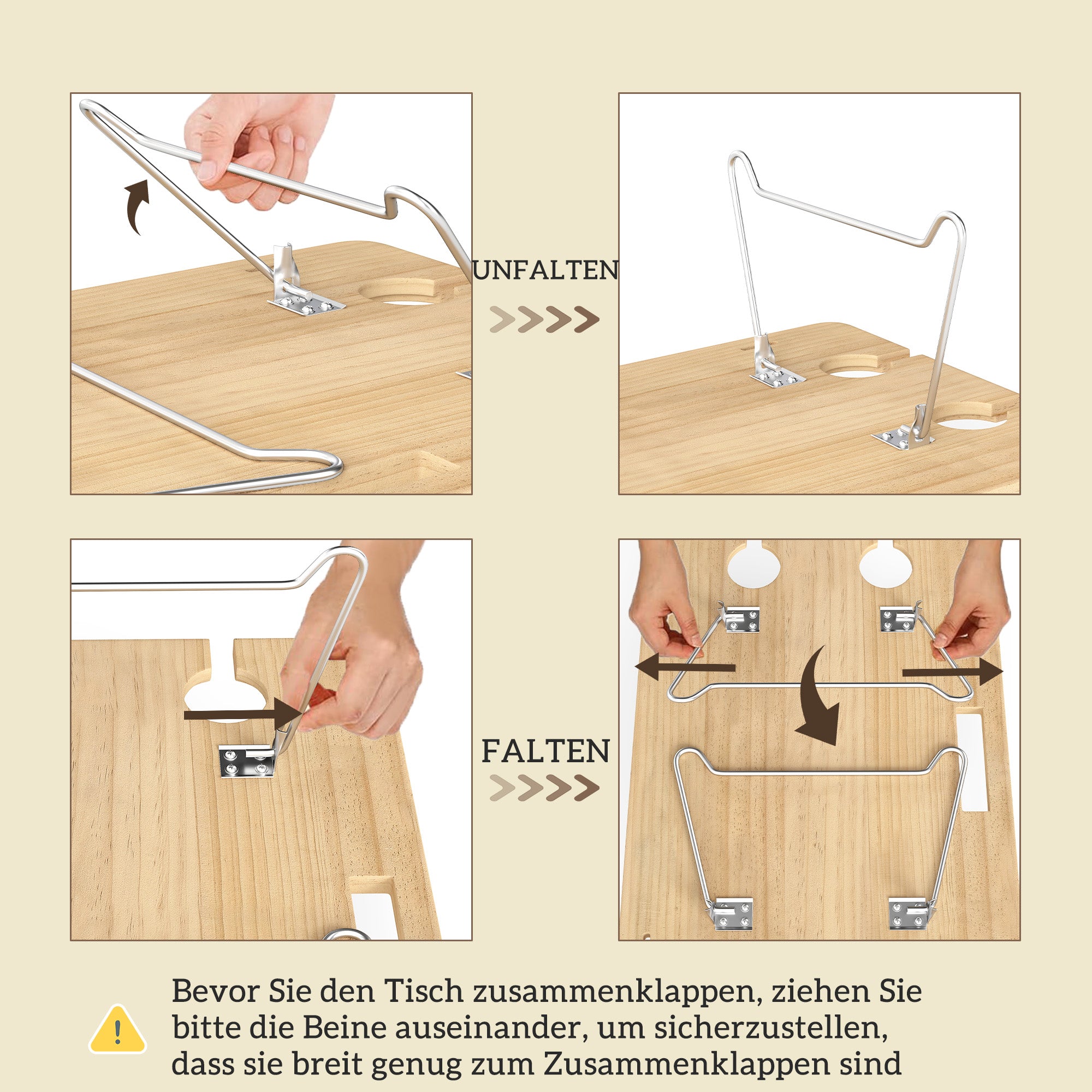 UNFALTEN

FALTEN

Bevor Sie den Tisch zusammenklappen, ziehen Sie bitte die Beine auseinander, um sicherzustellen, dass sie breit genug zum Zusammenklappen sind