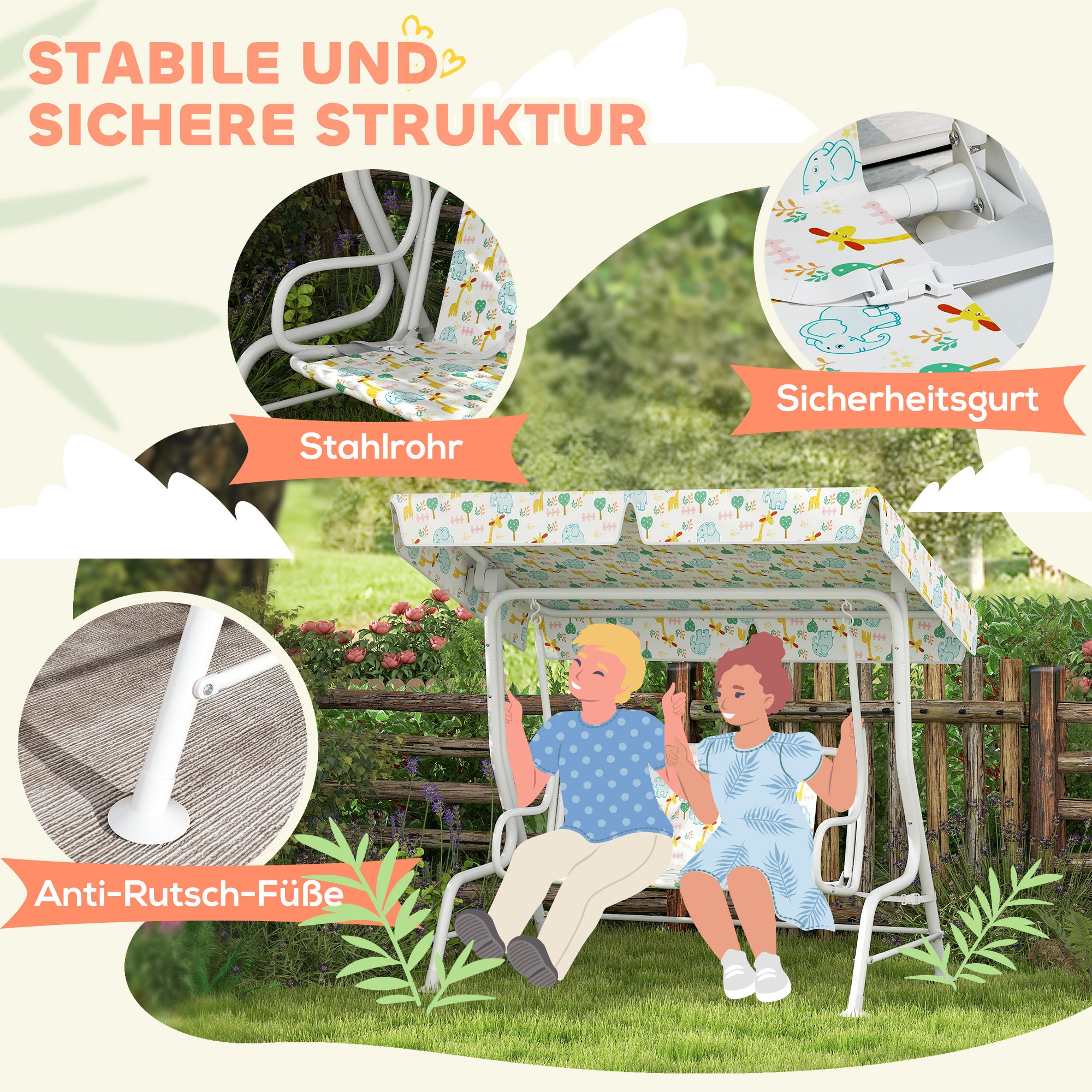 STABILE UND SICHERE STRUKTUR

Stahlrohr

Sicherheitsgurt

Anti-Rutsch-Füße