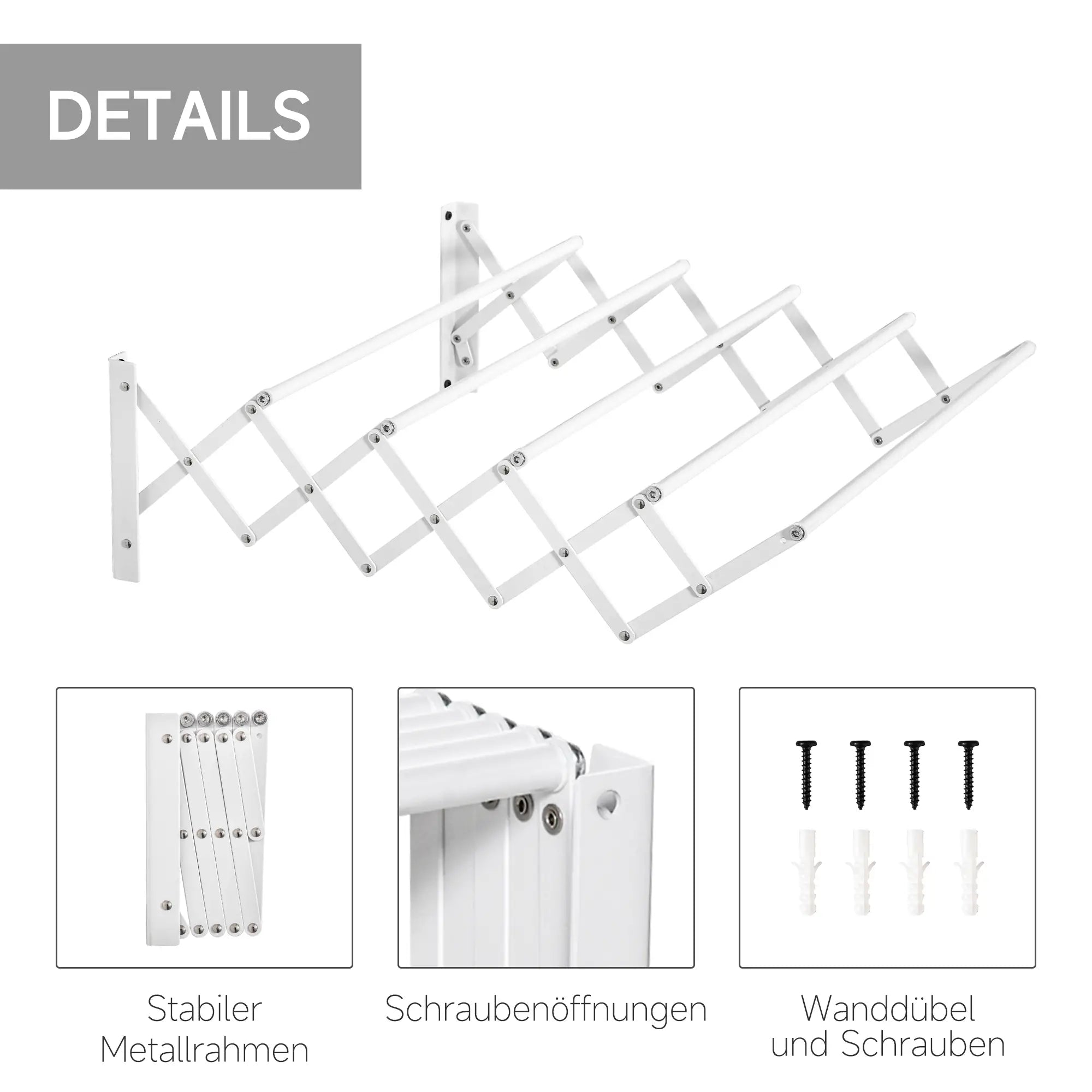 DETAILS

Stabiler Metallrahmen

Schraubenöffnungen

Wanddübel und Schrauben