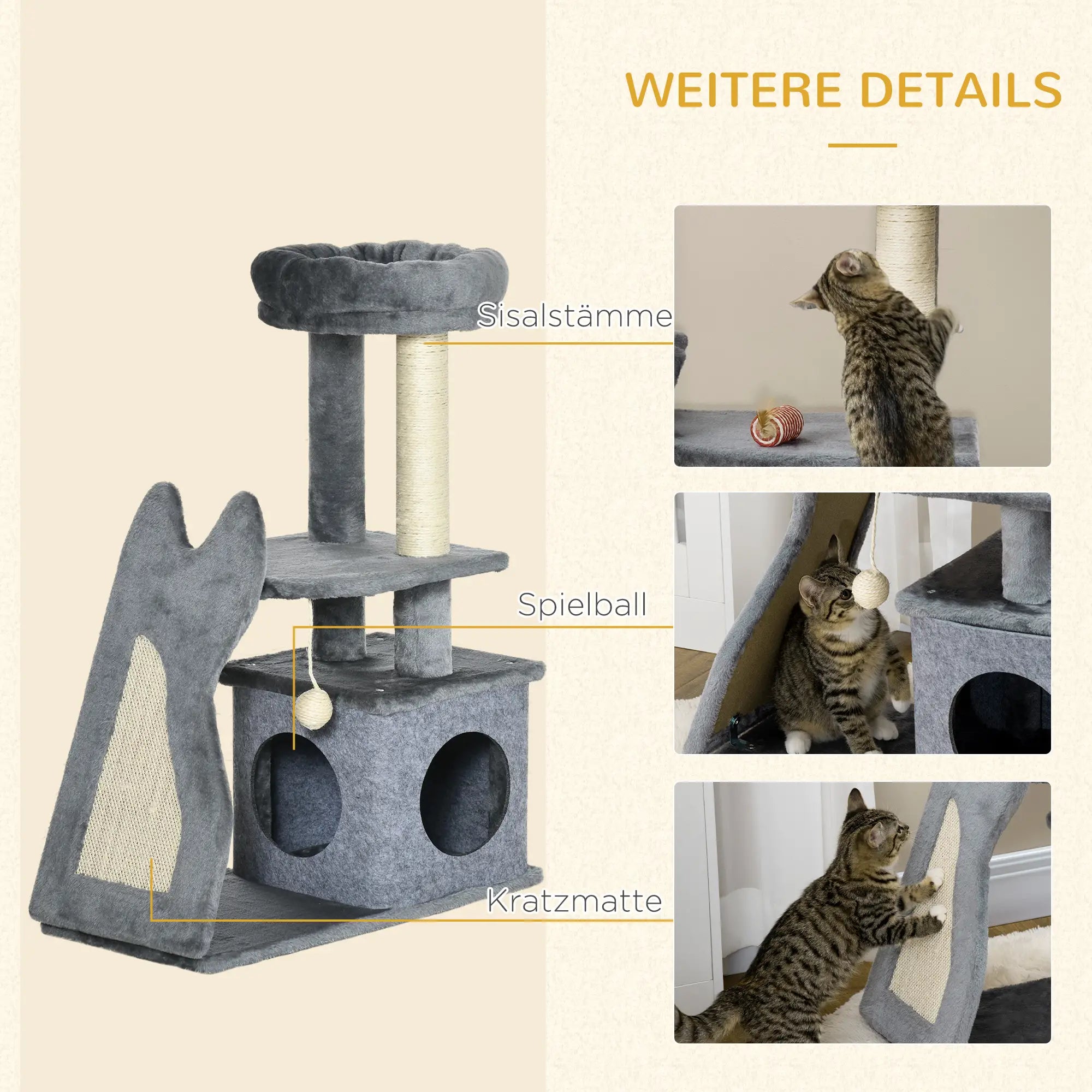 WEITERE DETAILS

Sisalstämme

Spielball

Kratzmatte