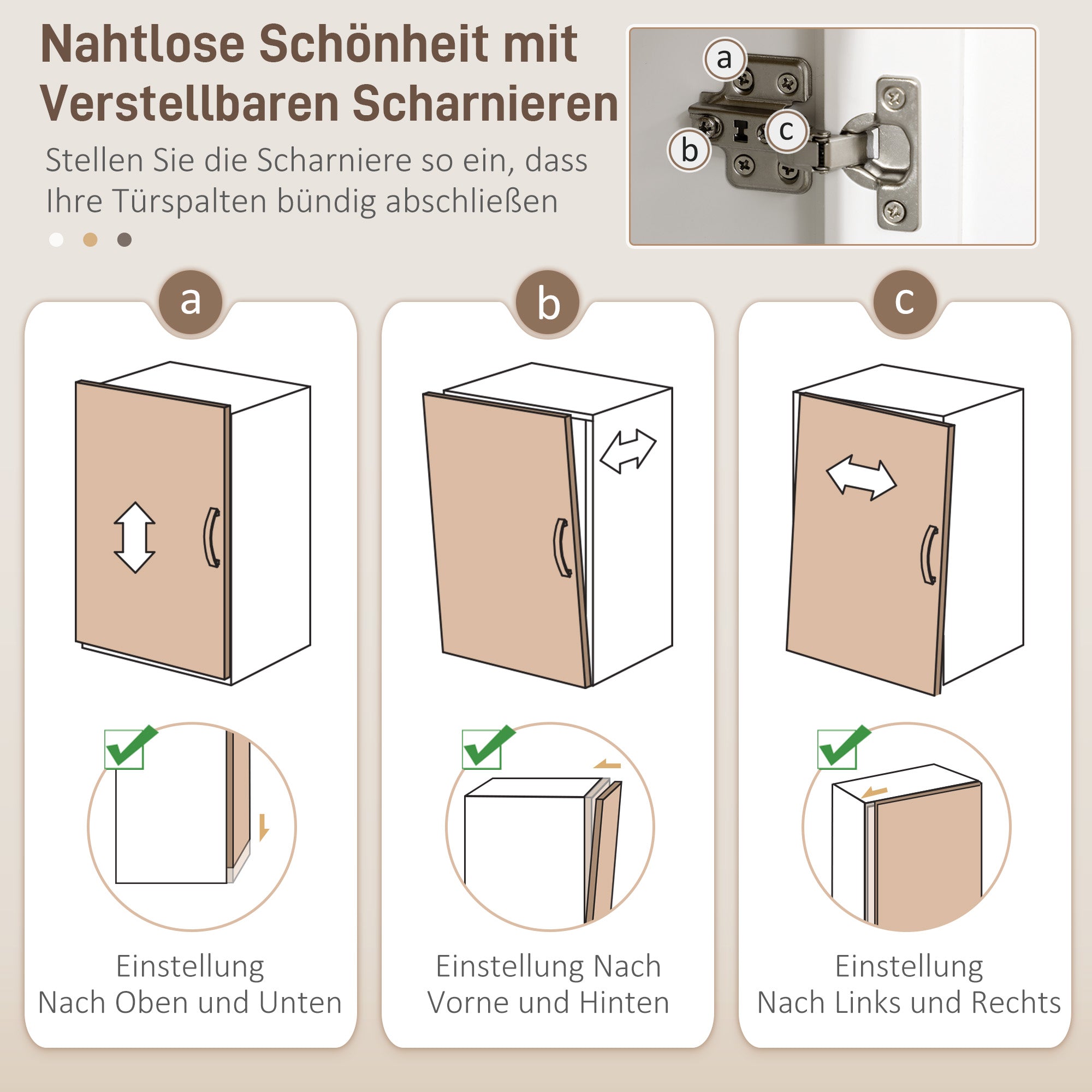 Nahtlose Schönheit mit Verstellbaren Scharnieren

Stellen Sie die Scharniere so ein, dass Ihre Türspalten bündig abschließen

a

b

c

a

Einstellung
Nach Oben und Unten

b

Einstellung Nach
Vorne und Hinten

c

Einstellung
Nach Links und Rechts