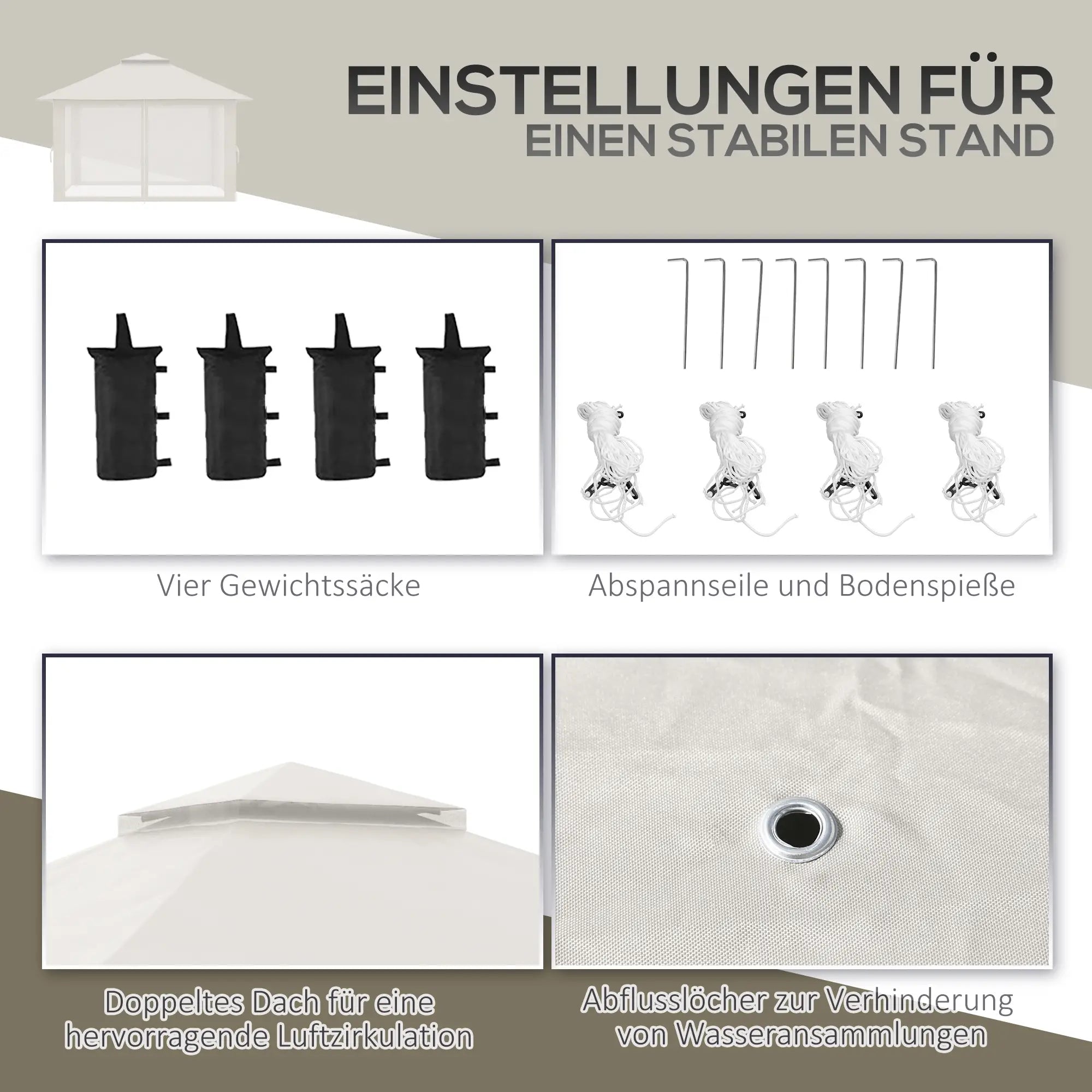 EINSTELLUNGEN FÜR
EINEN STABILEN STAND

Vier Gewichtssäcke

Abspannseile und Bodenspieße

Doppeltes Dach für eine hervorragende Luftzirkulation

Abflusslöcher zur Verhinderung von Wasseransammlungen