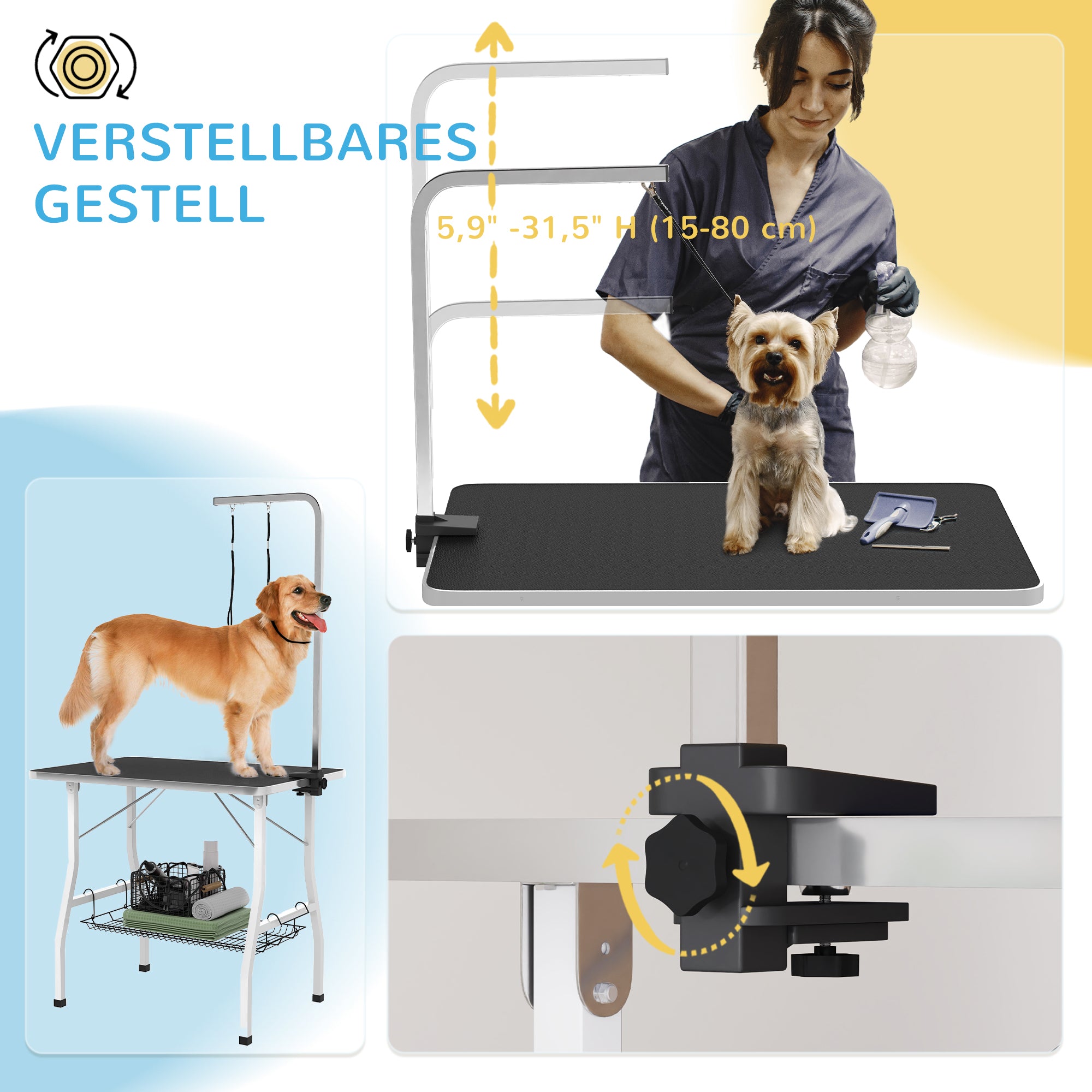 VERSTELLBARES GESTELL

5,9" -31,5" H (15-80 cm)