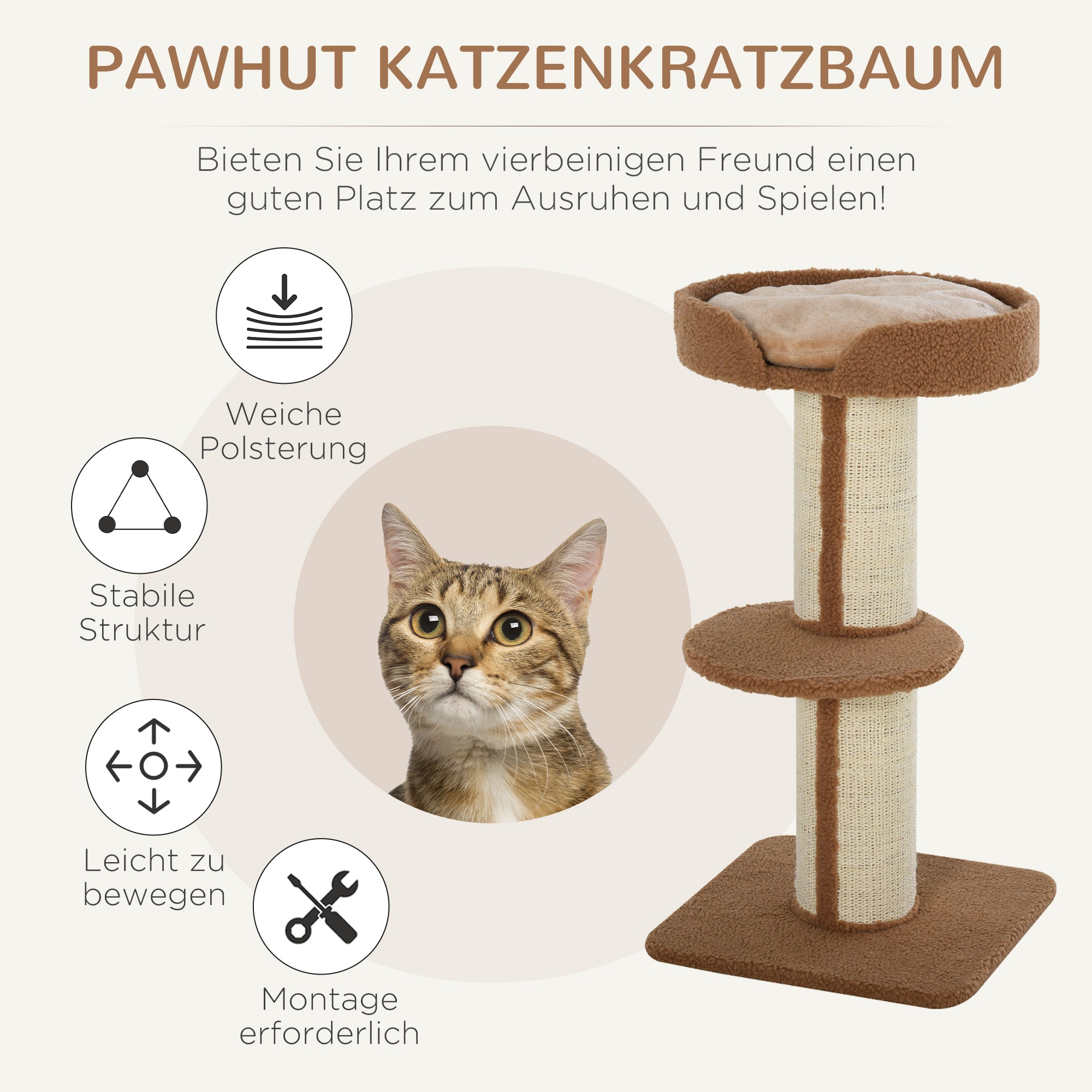 PAWHUT KATZENKRATZBAUM

Bieten Sie Ihrem vierbeinigen Freund einen guten Platz zum Ausruhen und Spielen!

Weiche Polsterung

Stabile Struktur

Leicht zu bewegen

Montage erforderlich