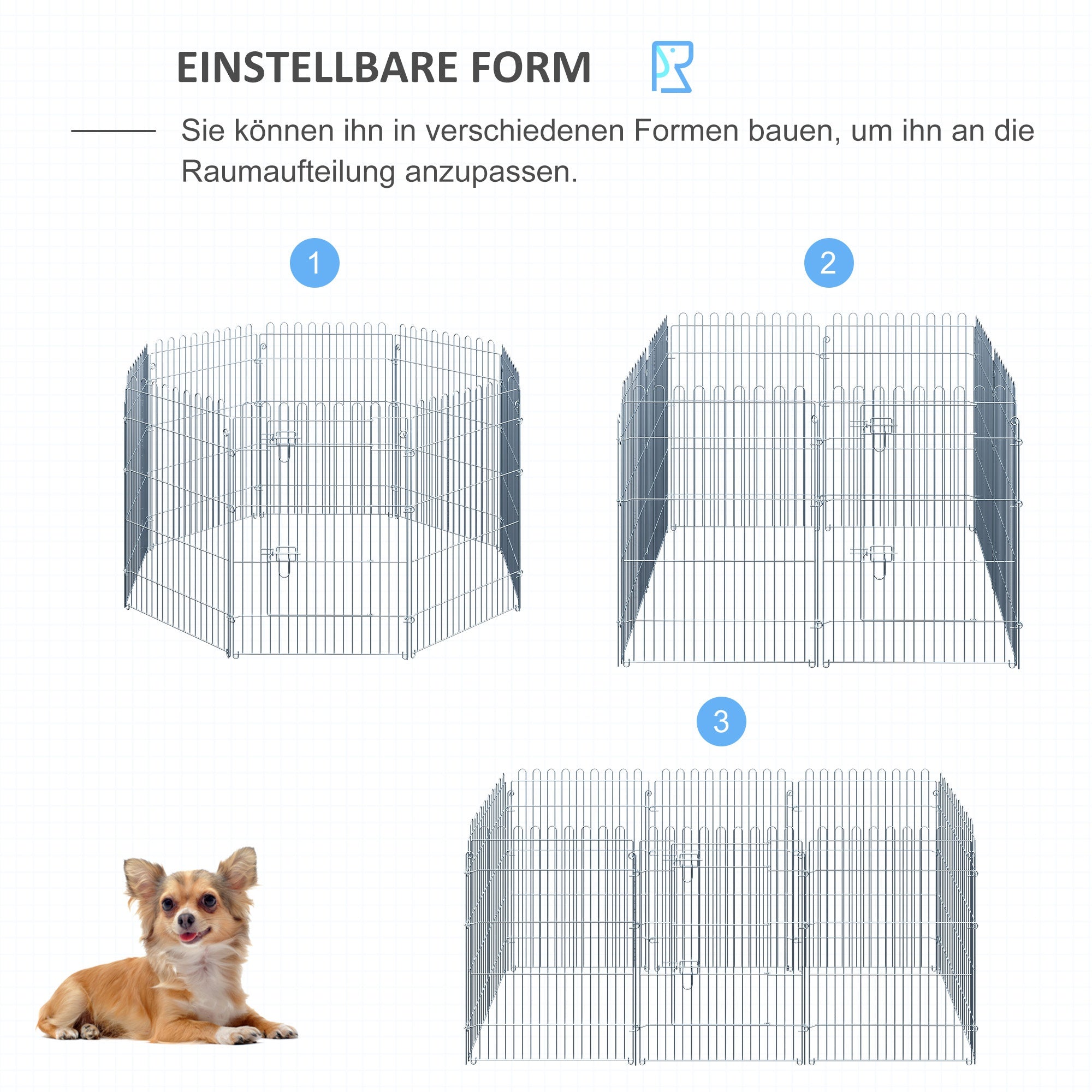 EINSTELLBARE FORM

Sie können ihn in verschiedenen Formen bauen, um ihn an die Raumaufteilung anzupassen.

1

2

3