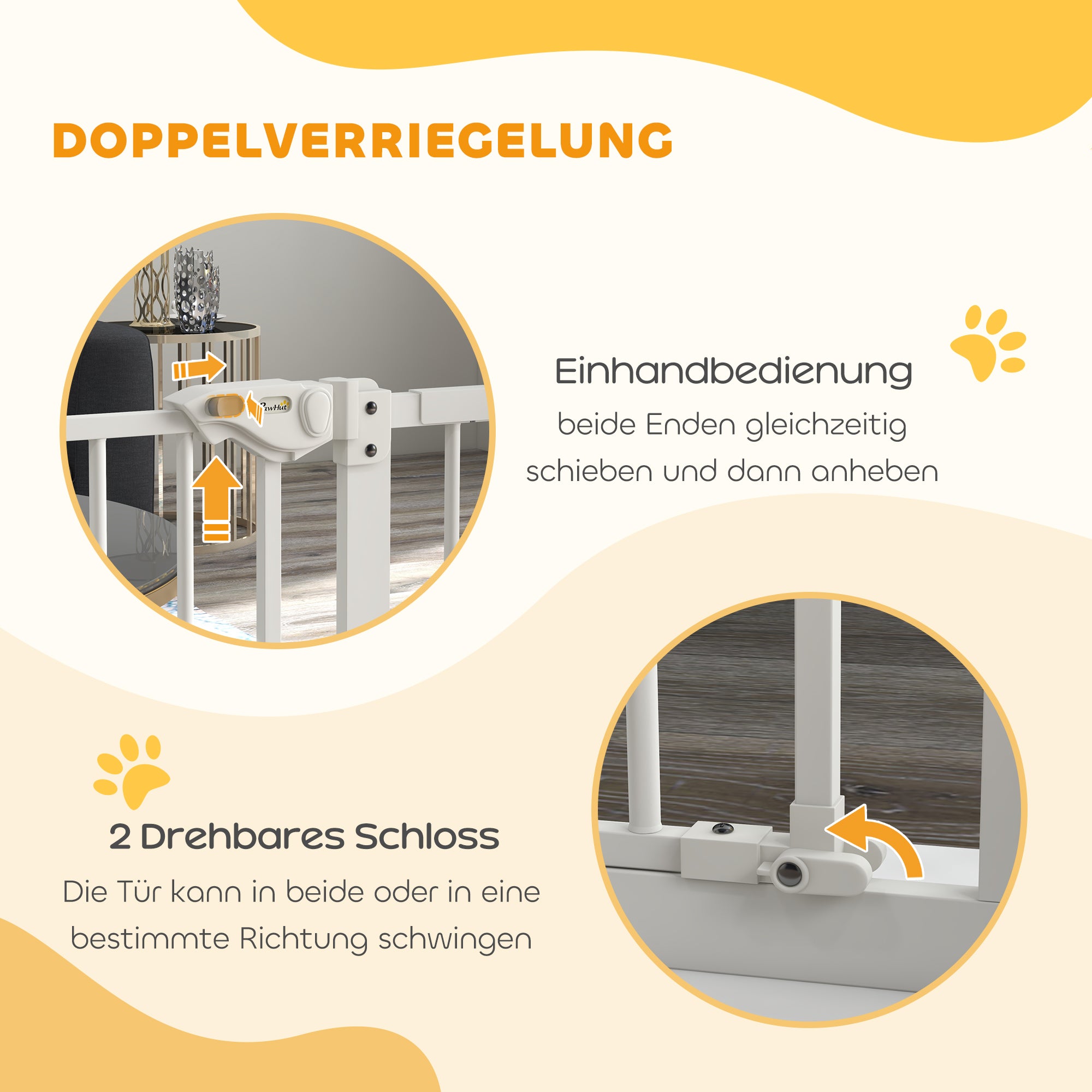 DOPPELVERRIEGELUNG

PawHut

Einhandbedienung
beide Enden gleichzeitig schieben und dann anheben

2 Drehbares Schloss
Die Tür kann in beide oder in eine bestimmte Richtung schwingen