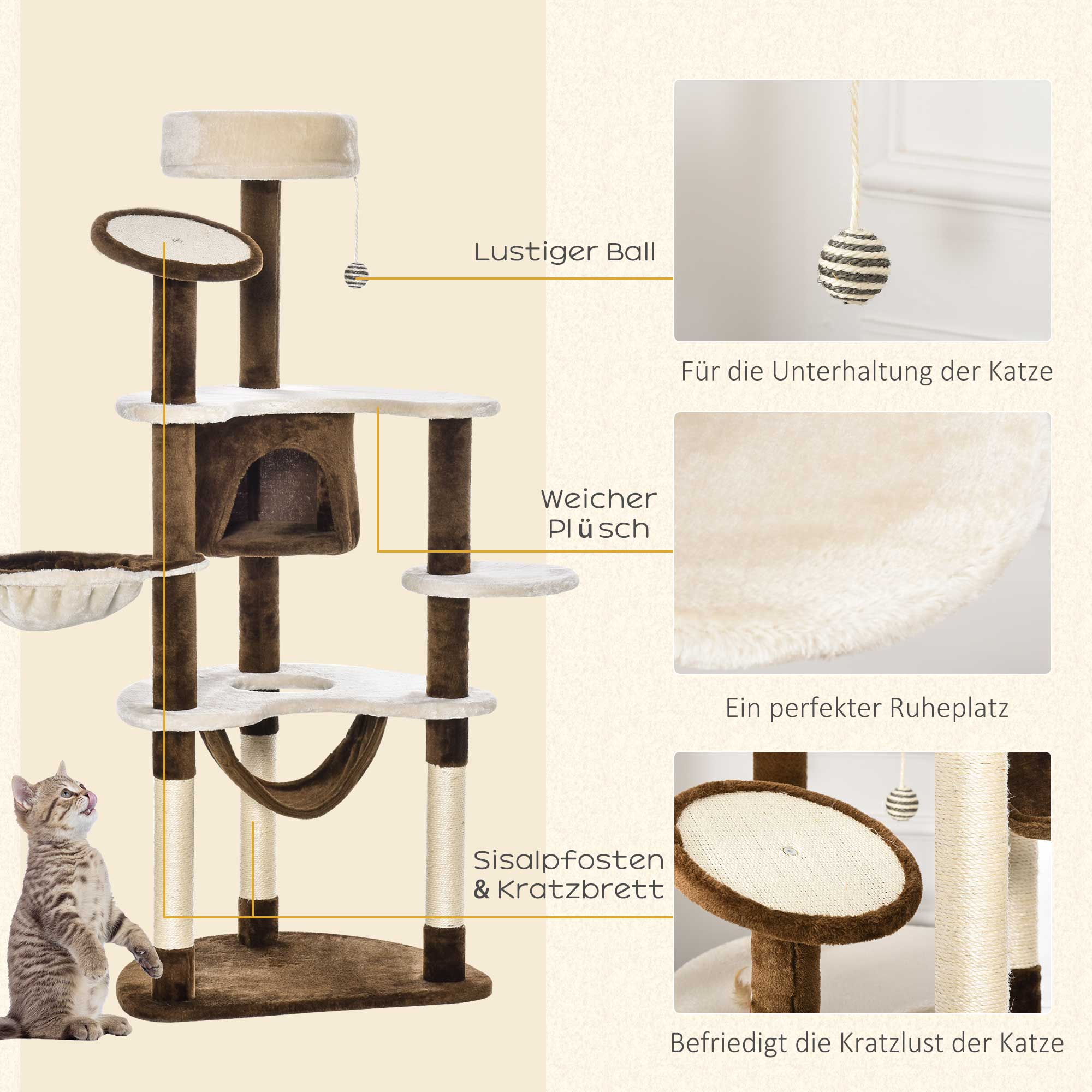 Lustiger Ball

Für die Unterhaltung der Katze

Weicher Plüsch

Ein perfekter Ruheplatz

Sisalpfosten & Kratzbrett

Befriedigt die Kratzlust der Katze