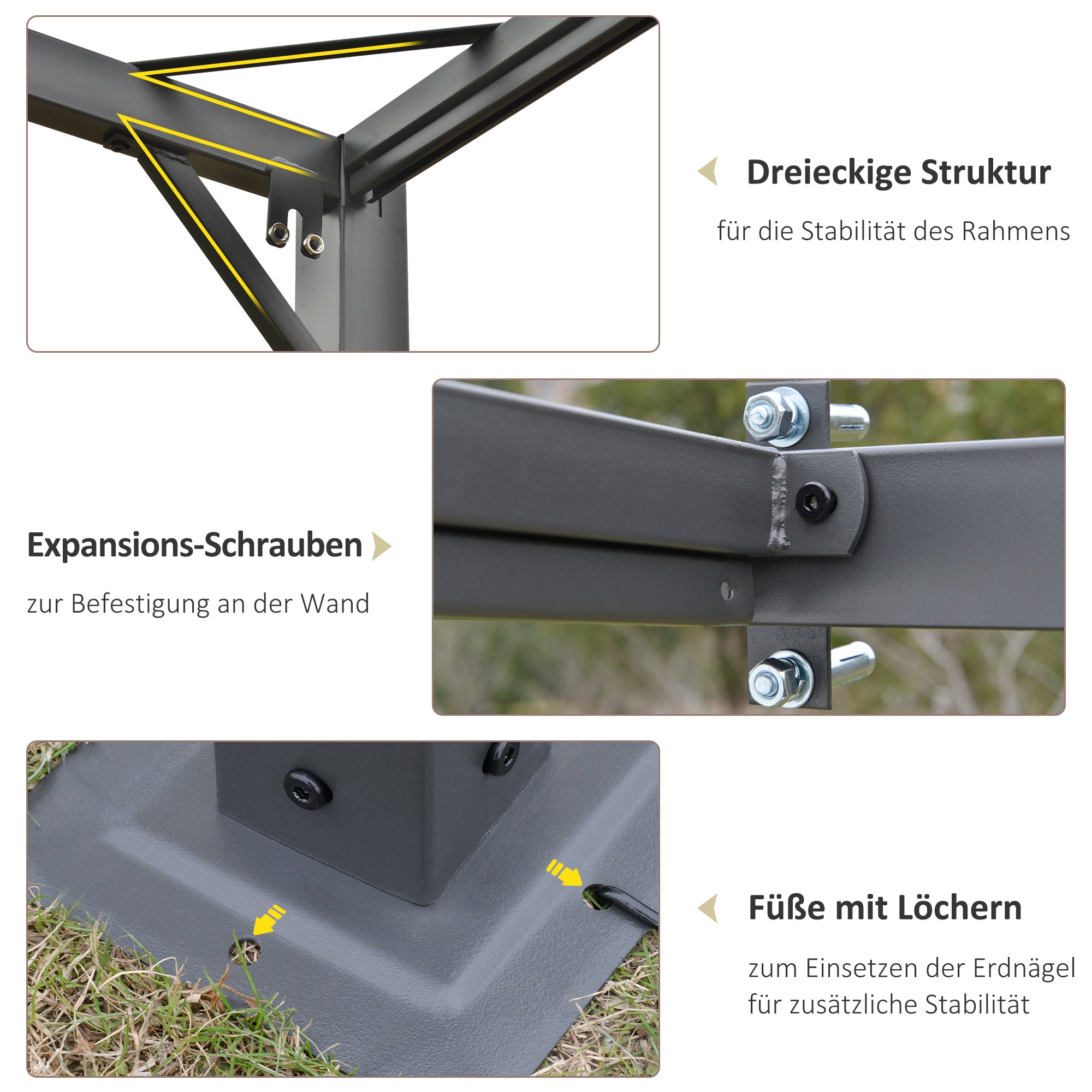 Dreieckige Struktur

für die Stabilität des Rahmens

Expansions-Schrauben

zur Befestigung an der Wand

Füße mit Löchern

zum Einsetzen der Erdnägel für zusätzliche Stabilität