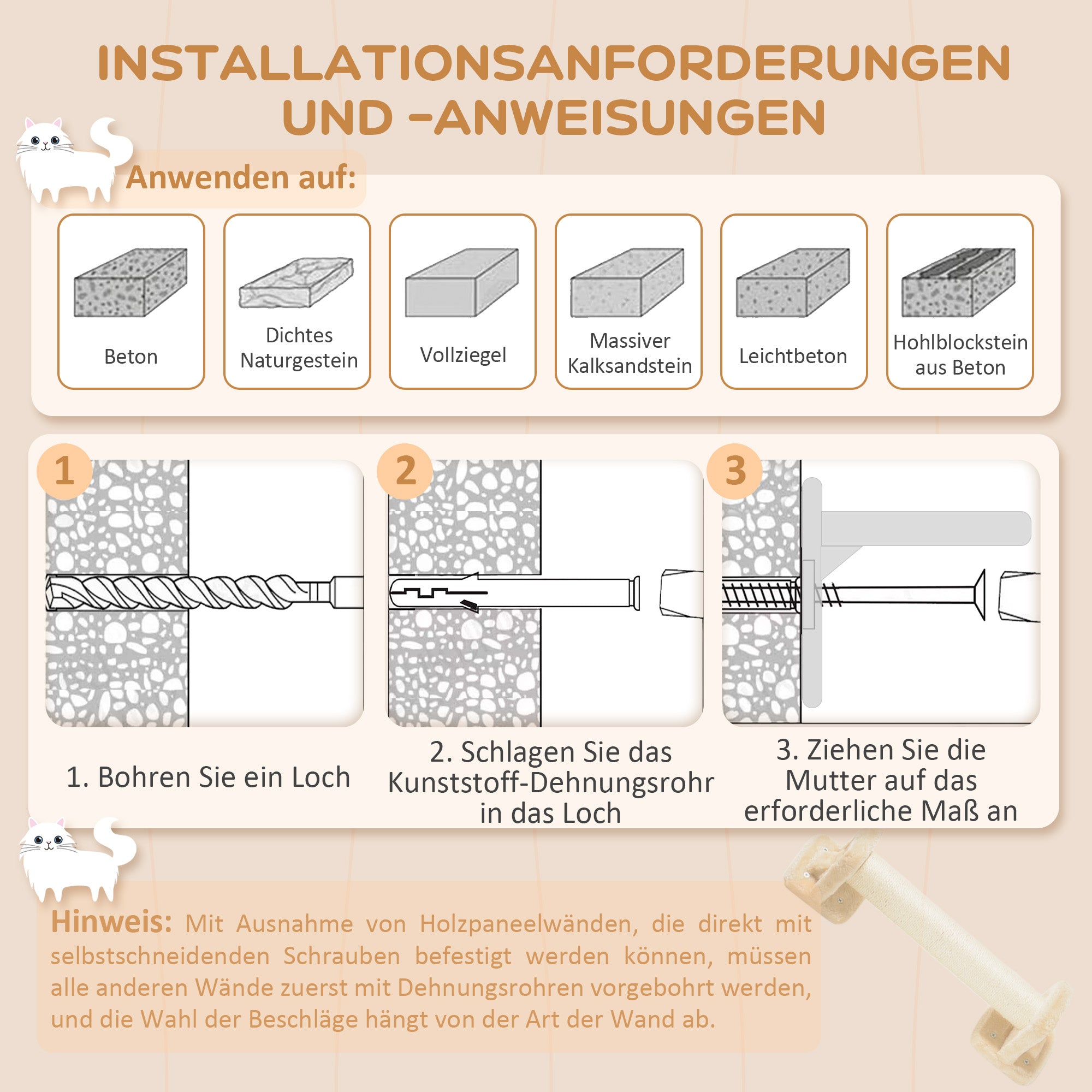 INSTALLATIONSANFORDERUNGEN UND -ANWEISUNGEN

Anwenden auf:

Beton

Dichtes Naturgestein

Vollziegel

Massiver Kalksandstein

Leichtbeton

Hohlblockstein aus Beton

1

2

3

1. Bohren Sie ein Loch

2. Schlagen Sie das Kunststoff-Dehnungsrohr in das Loch

3. Ziehen Sie die Mutter auf das erforderliche Maß an

Hinweis: Mit Ausnahme von Holzpaneelwänden, die direkt mit selbstschneidenden Schrauben befestigt werden können, müssen alle anderen Wände zuerst mit Dehnungsrohren vorgebohrt werden, und die Wahl der Beschläge hängt von der Art der Wand ab.