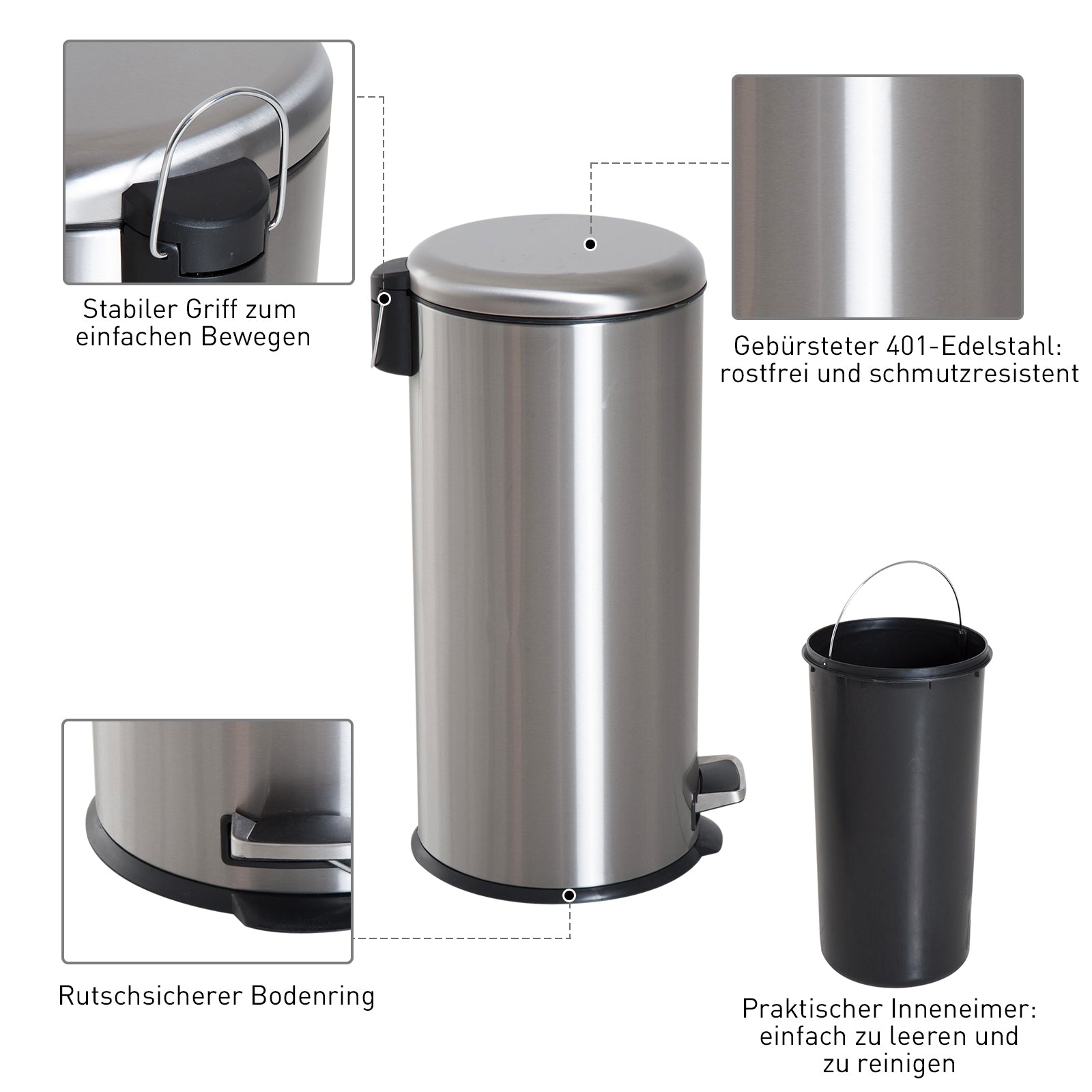 Stabiler Griff zum einfachen Bewegen

Gebürsteter 401-Edelstahl: rostfrei und schmutzresistent

Rutschsicherer Bodenring

Praktischer Inneneimer: einfach zu leeren und zu reinigen