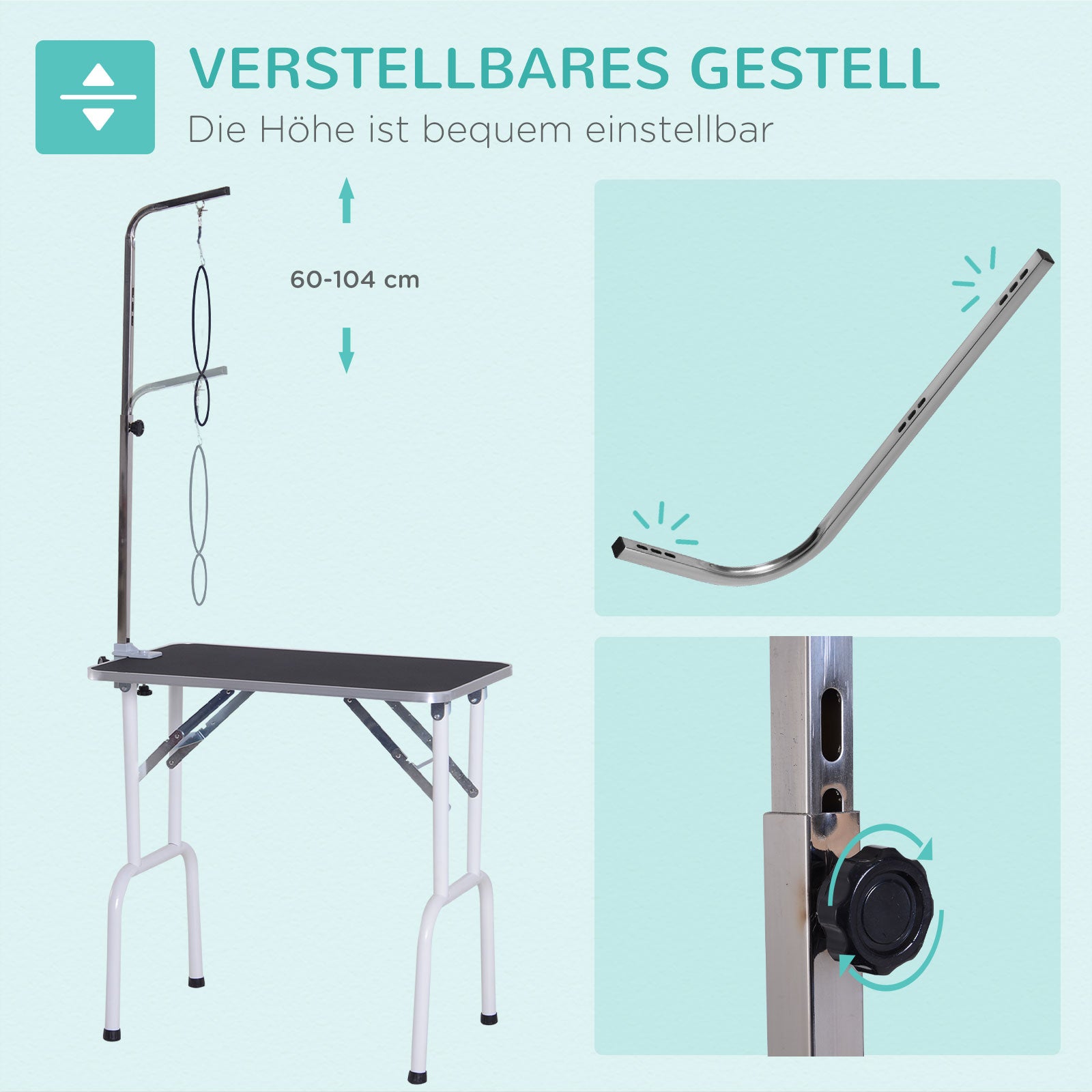 VERSTELLBARES GESTELL
Die Höhe ist bequem einstellbar

60-104 cm