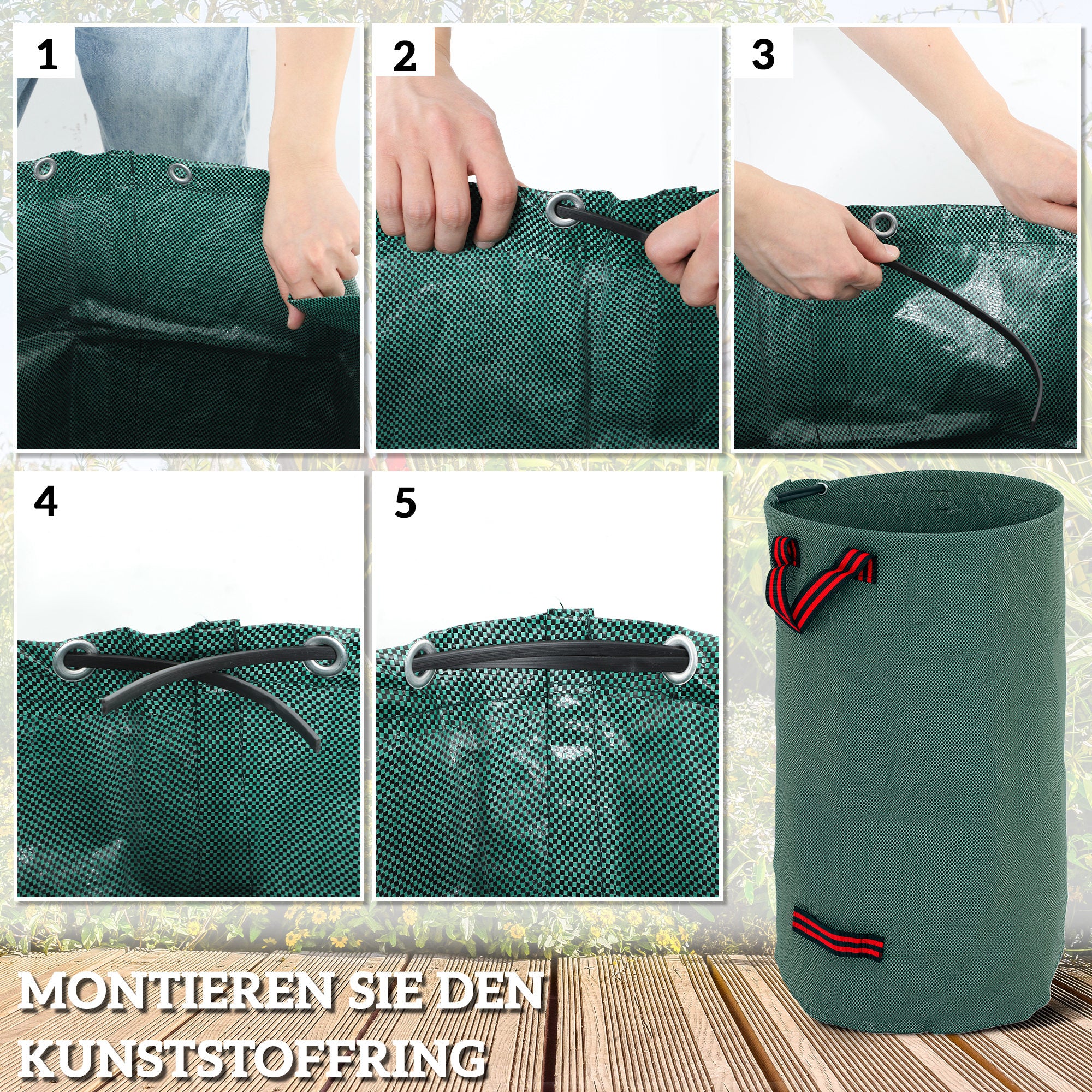 1

2

3

4

5

MONTIEREN SIE DEN KUNSTSTOFFRING